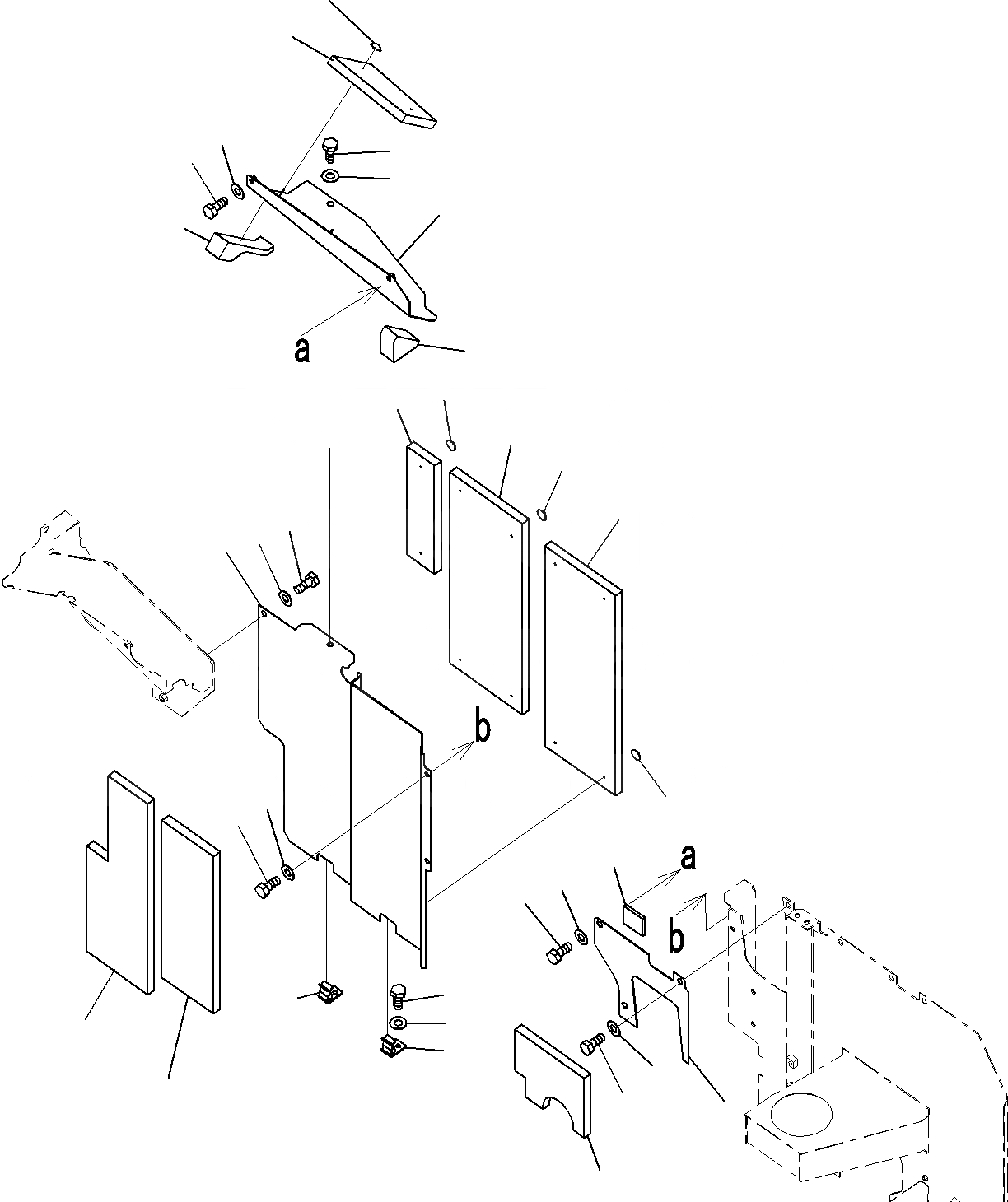 a

b

a

b