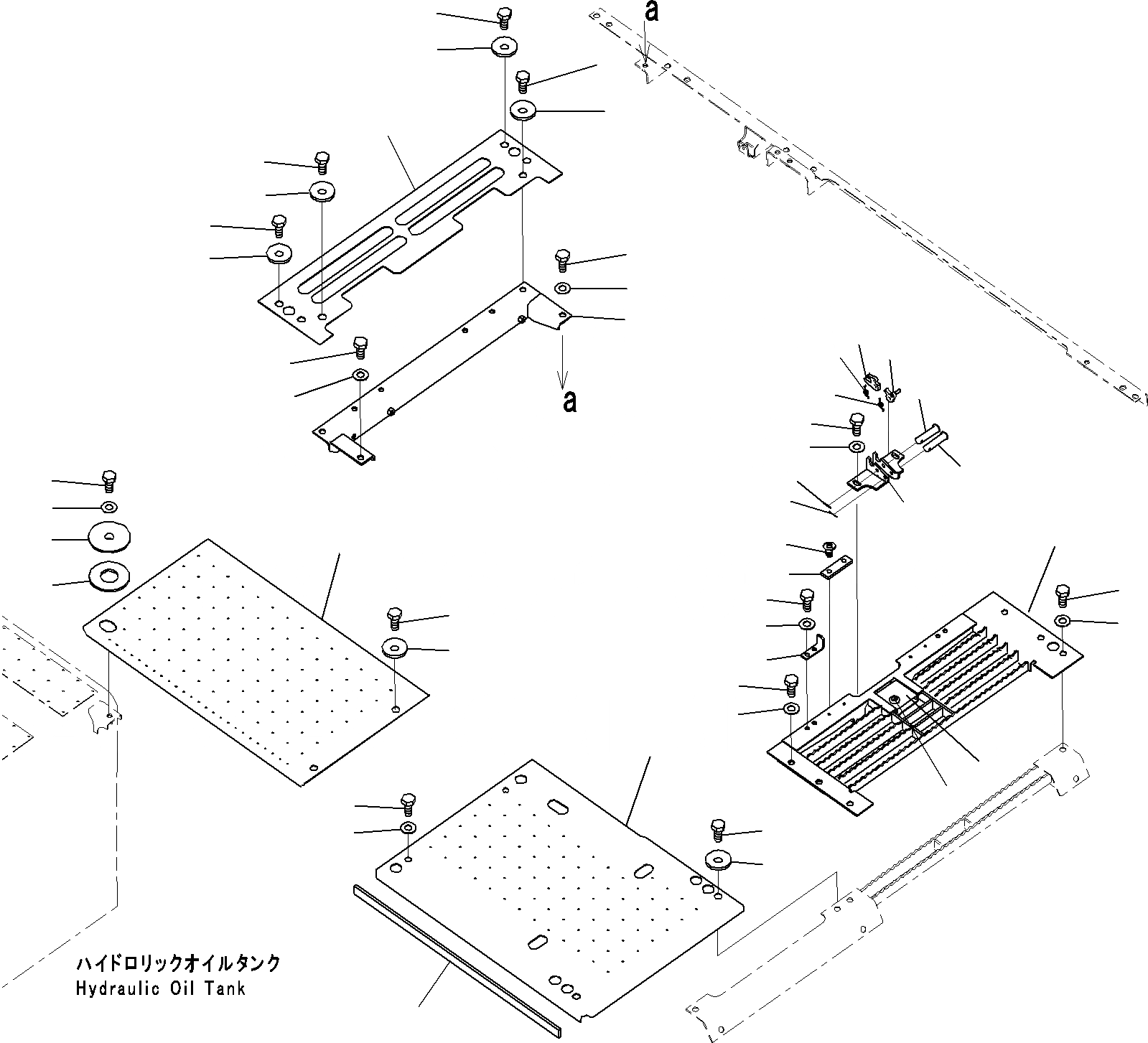 a

a

ハイドロリックオイルタンク
Hydraulic Oil Tank