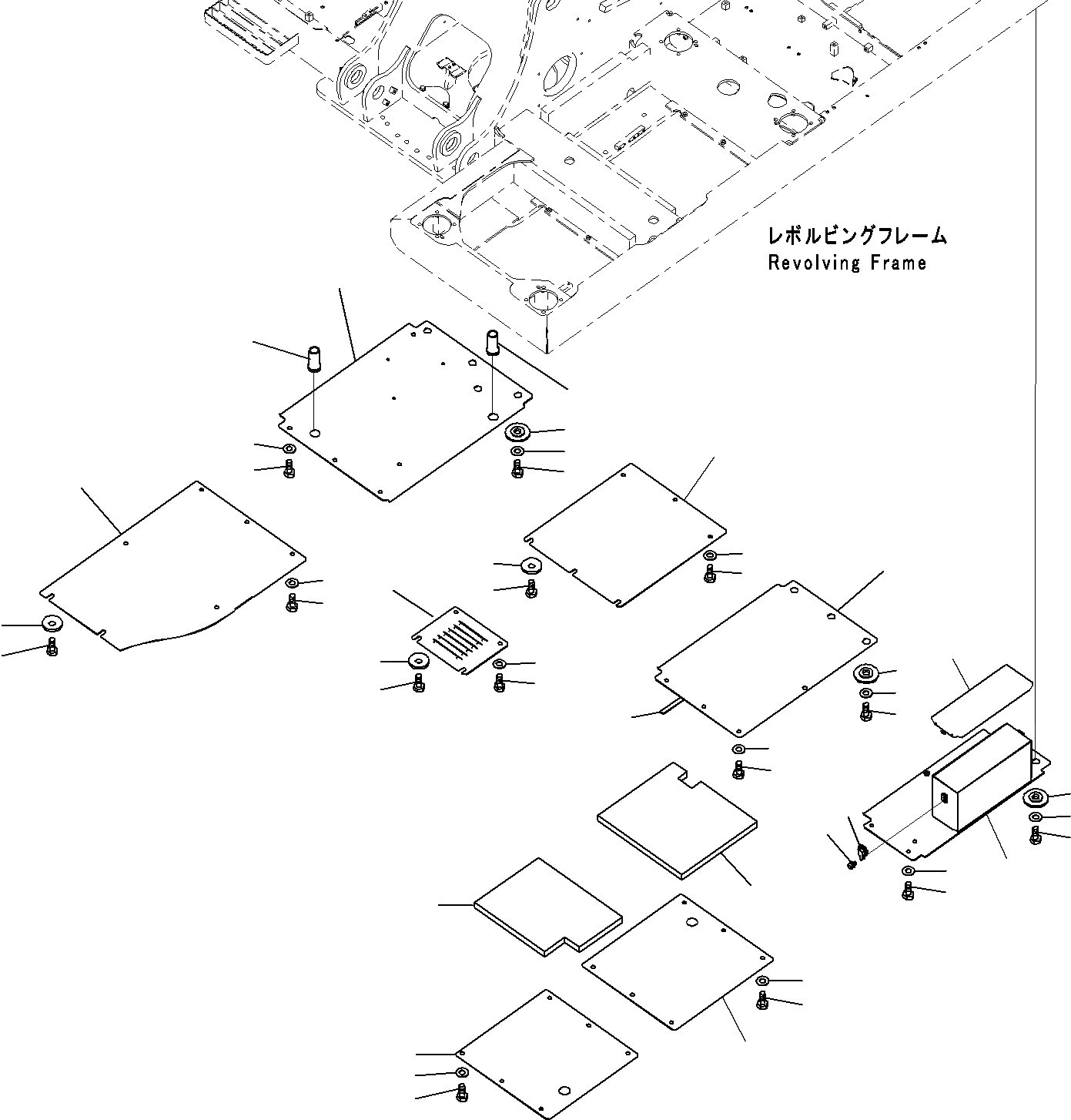 レボルビングフレーム
Revolving Frame