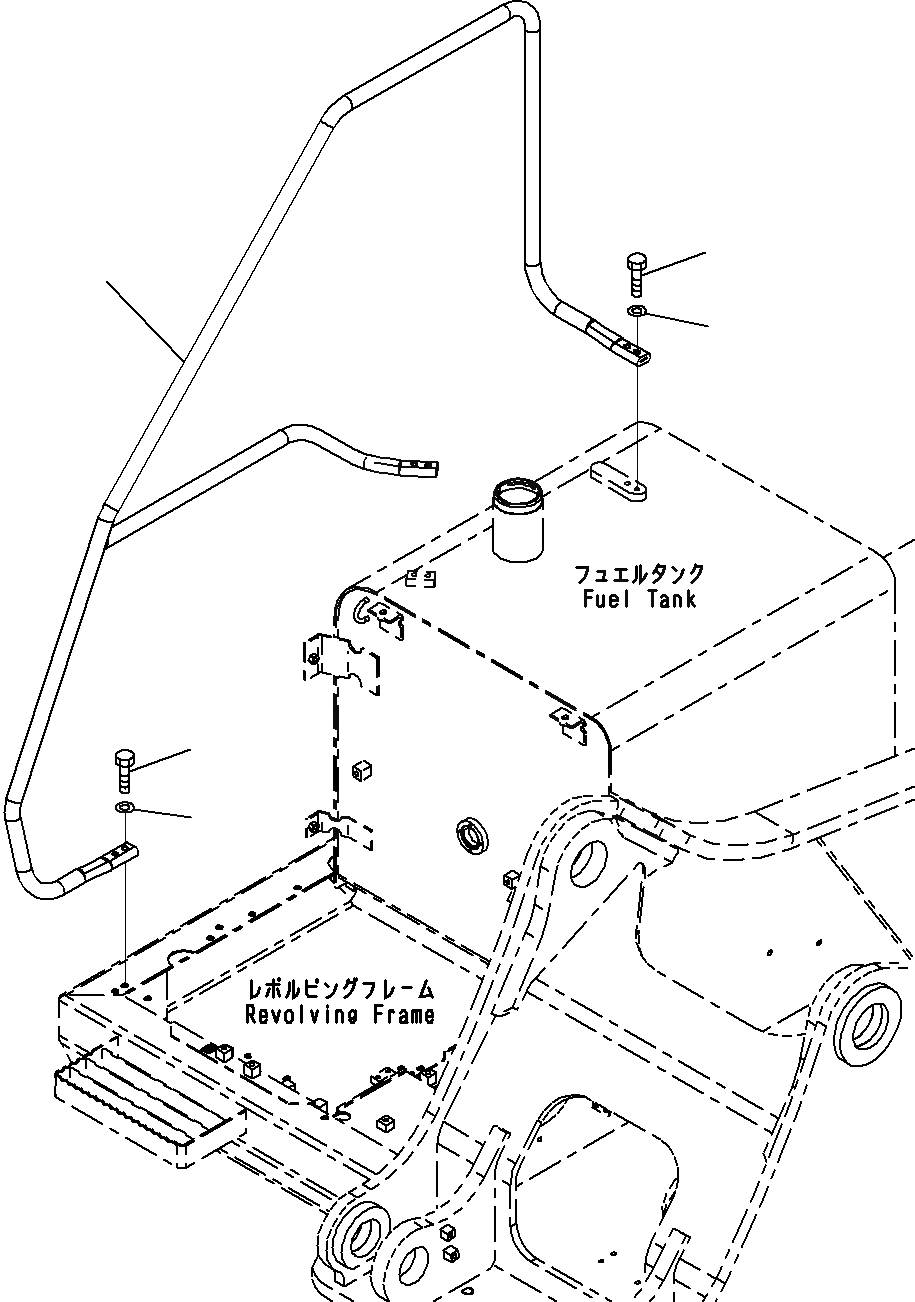 フュエルタンク
Fuel Tank

レボルビングフレーム
Revolving Frame