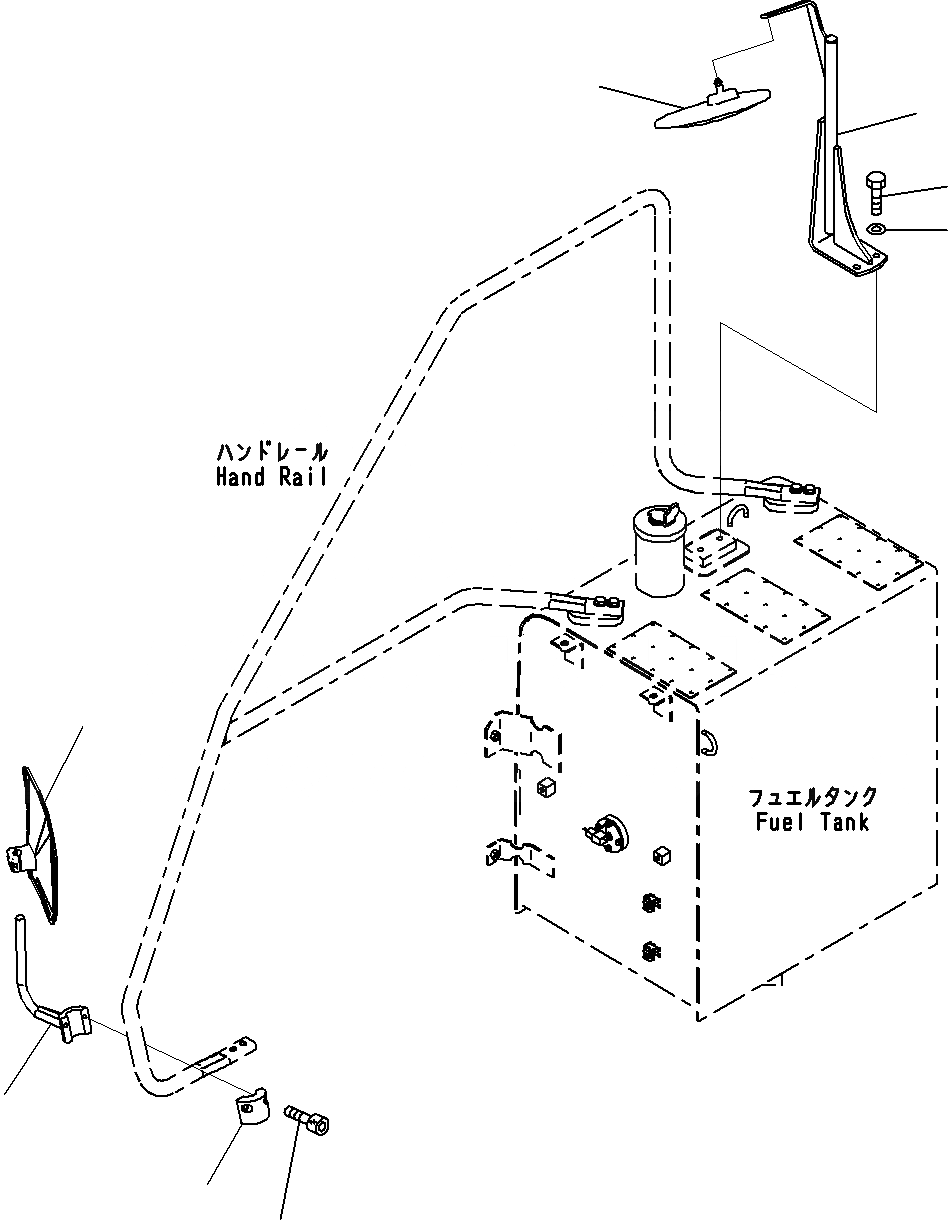 ハンドレール
Hand Rail

フュエルタンク
Fuel Tank