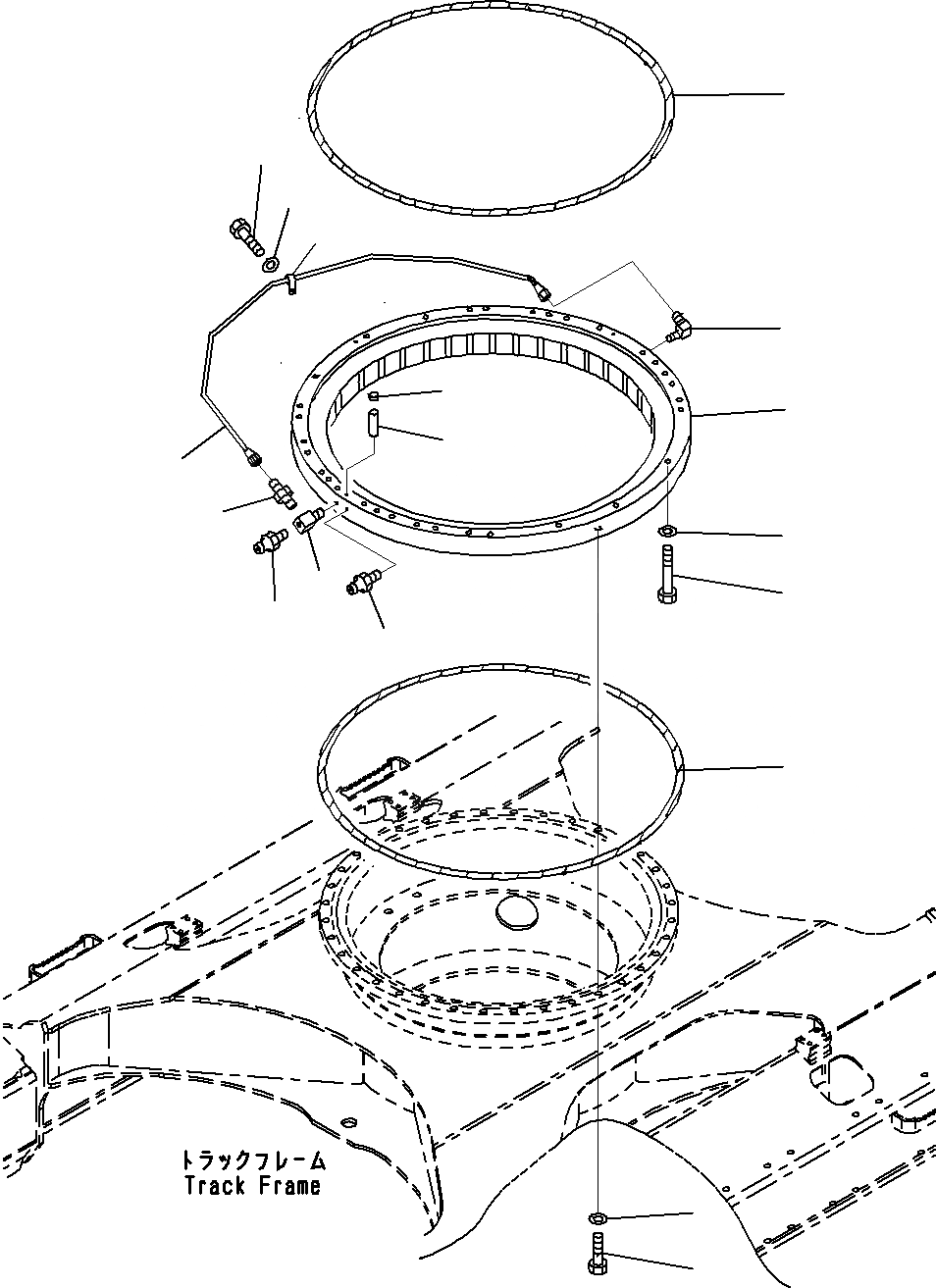 トラックフレーム
Track Frame