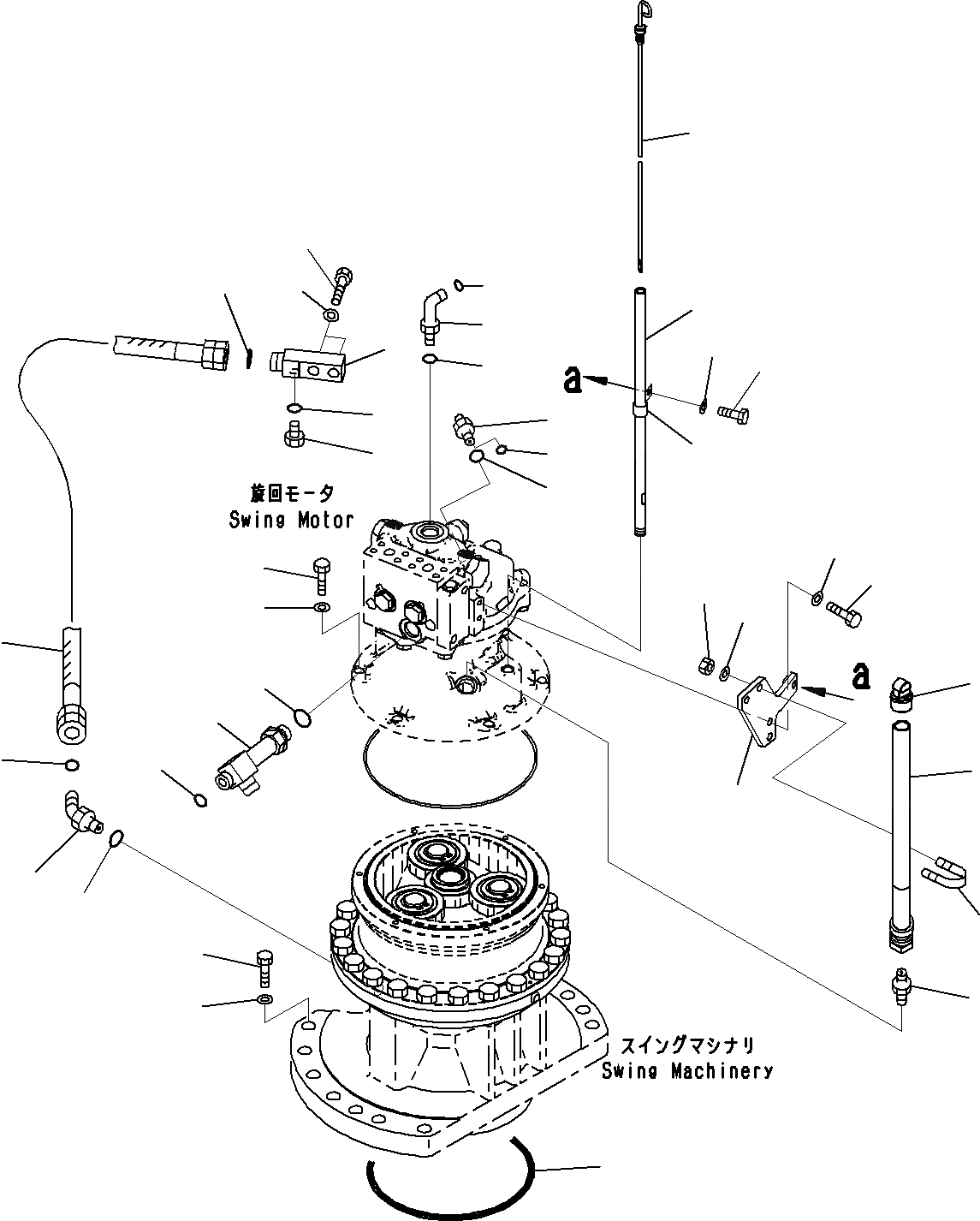 a

旋回モータ
Swing Motor

a

スイングマシナリ
Swing Machinery