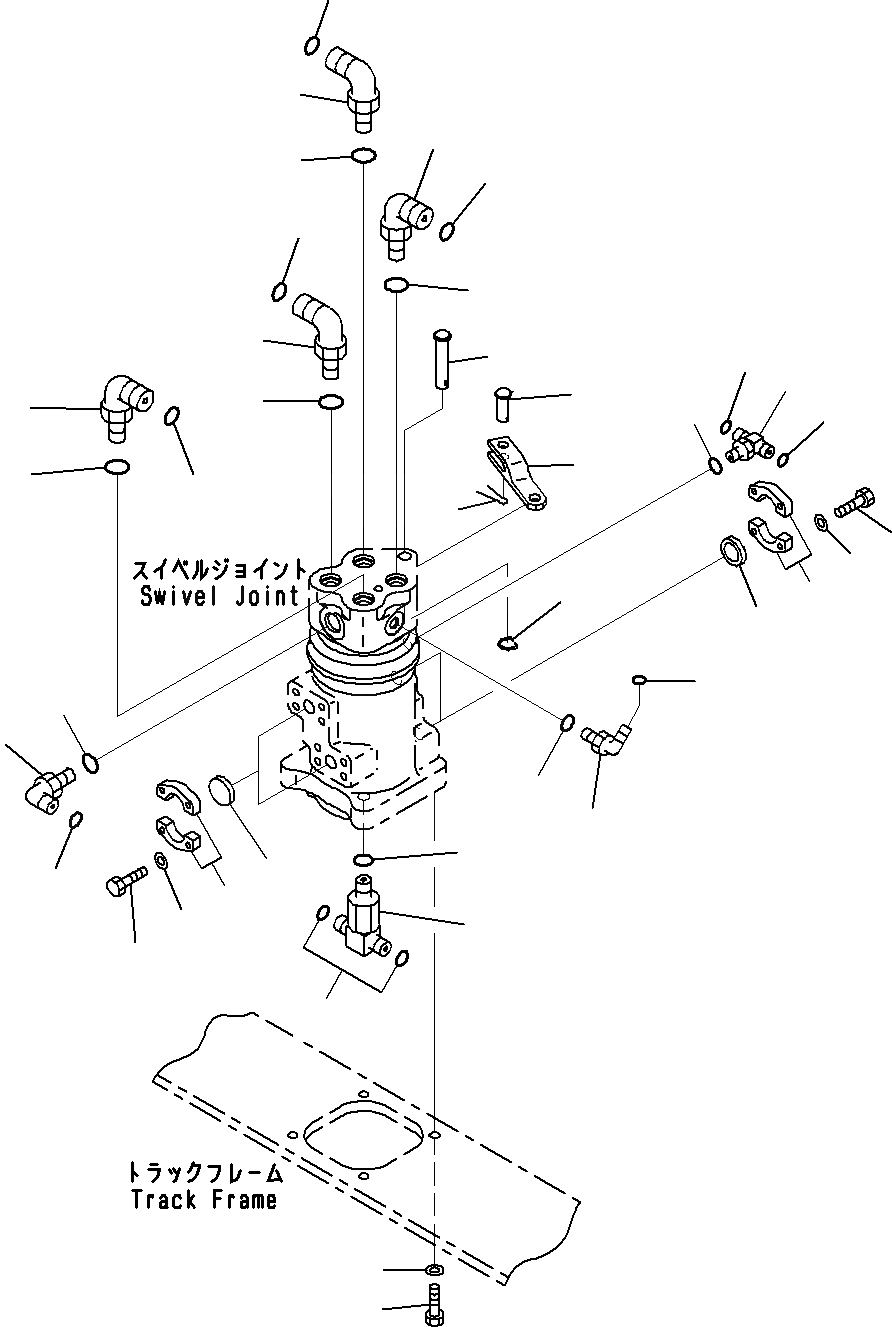 スイベルジョイント
Swivel Joint

トラックフレーム
Track Frame