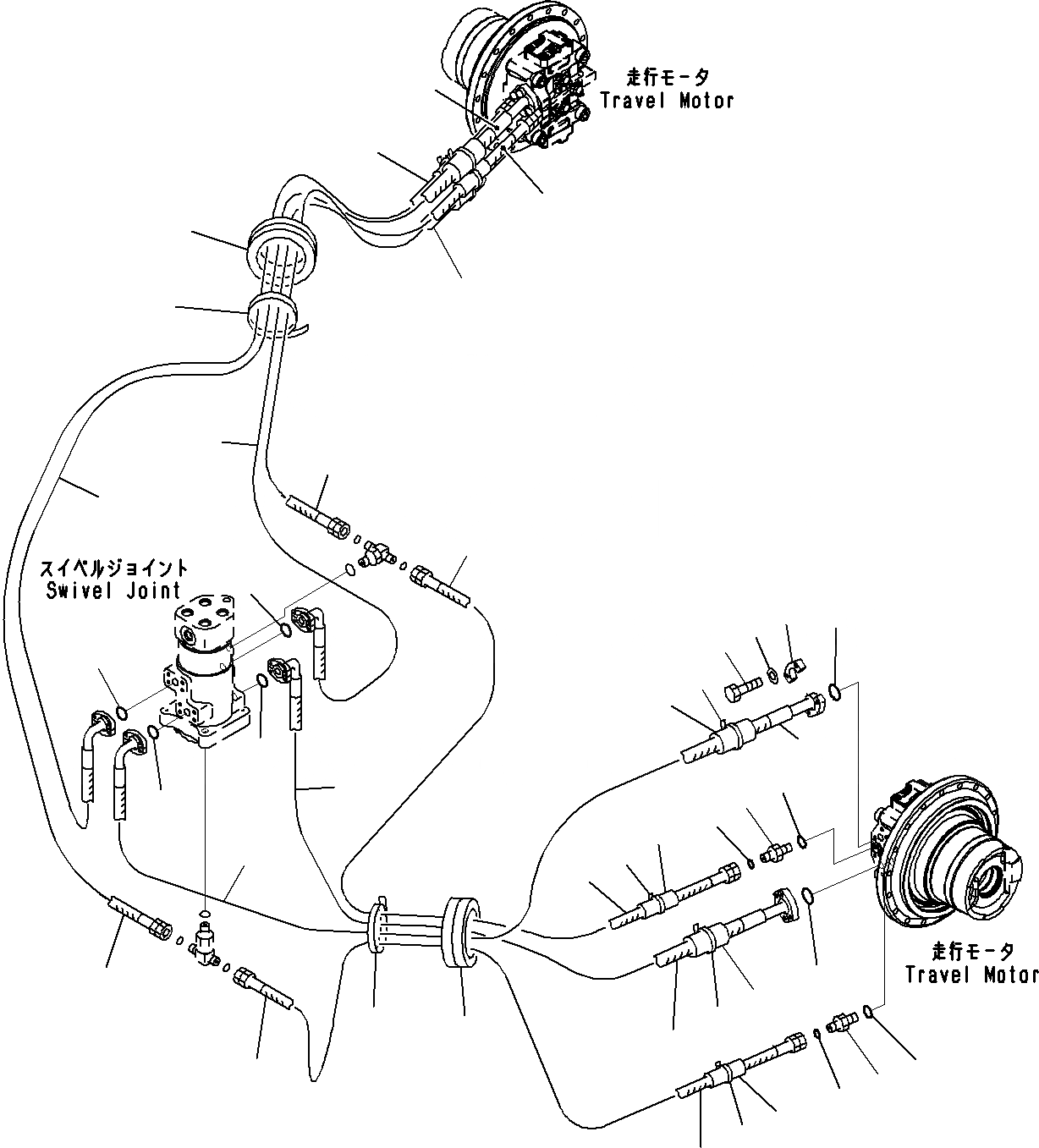 走行モータ
Travel Motor

スイベルジョイント
Swivel Joint

走行モータ
Travel Motor