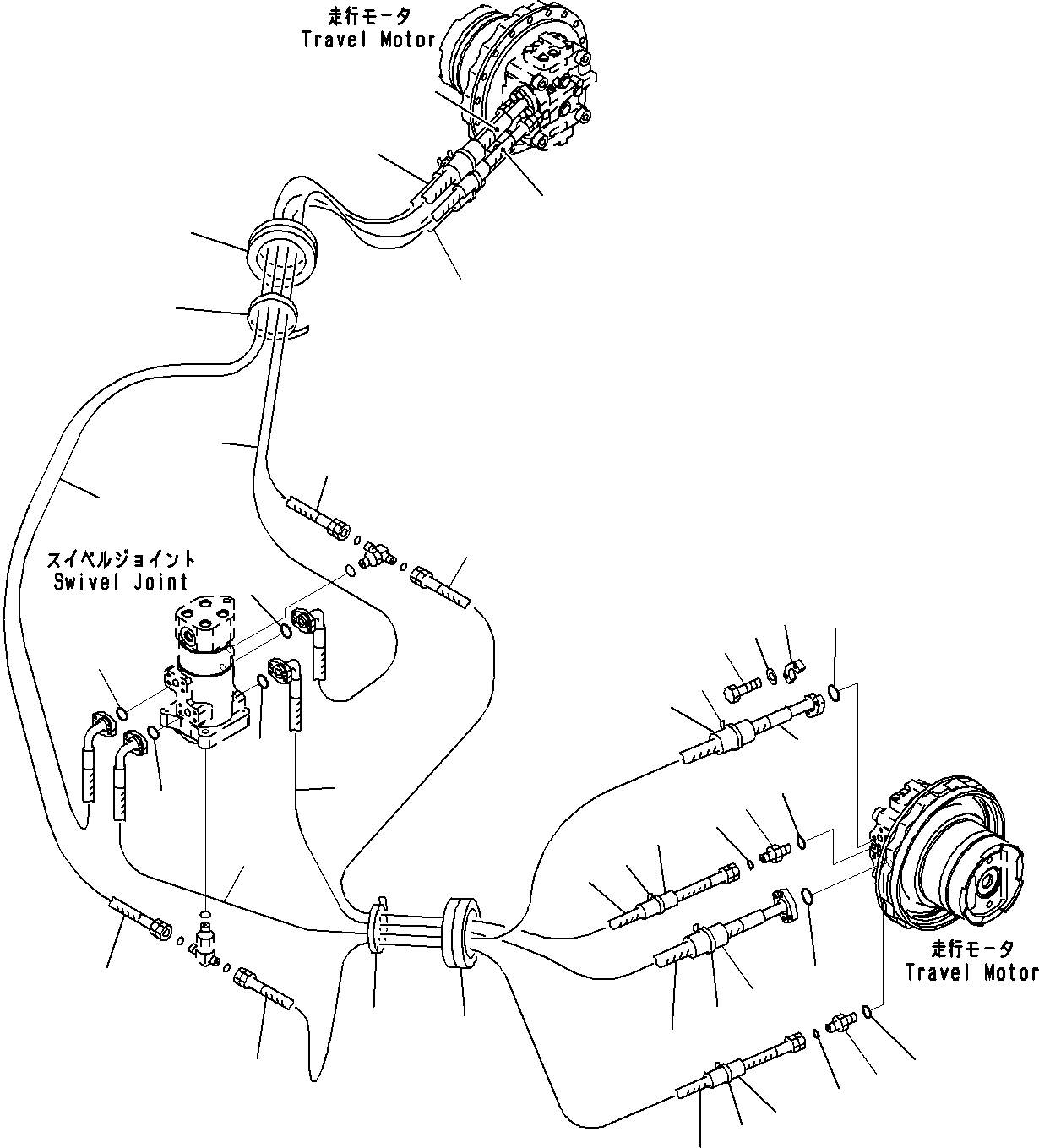 走行モータ
Travel Motor

スイベルジョイント
Swivel Joint

走行モータ
Travel Motor