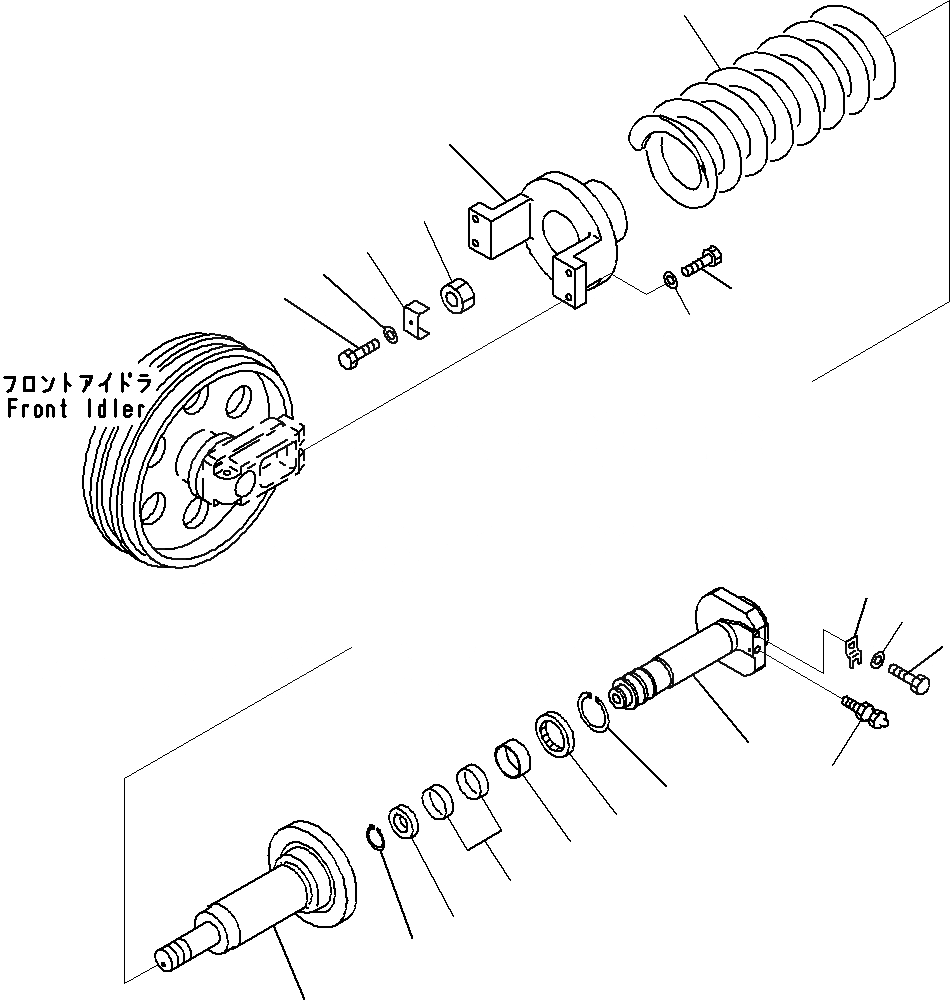 フロントアイドラ
Front Idler