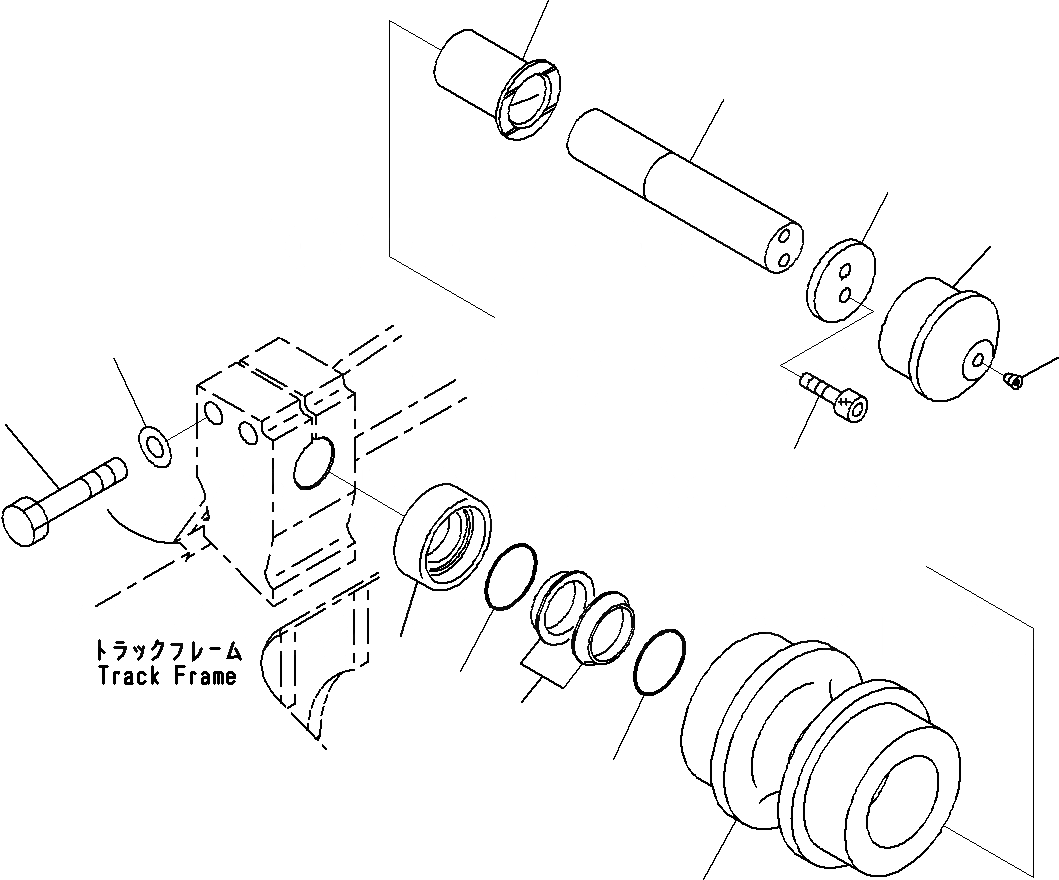 トラックフレーム
Track Frame