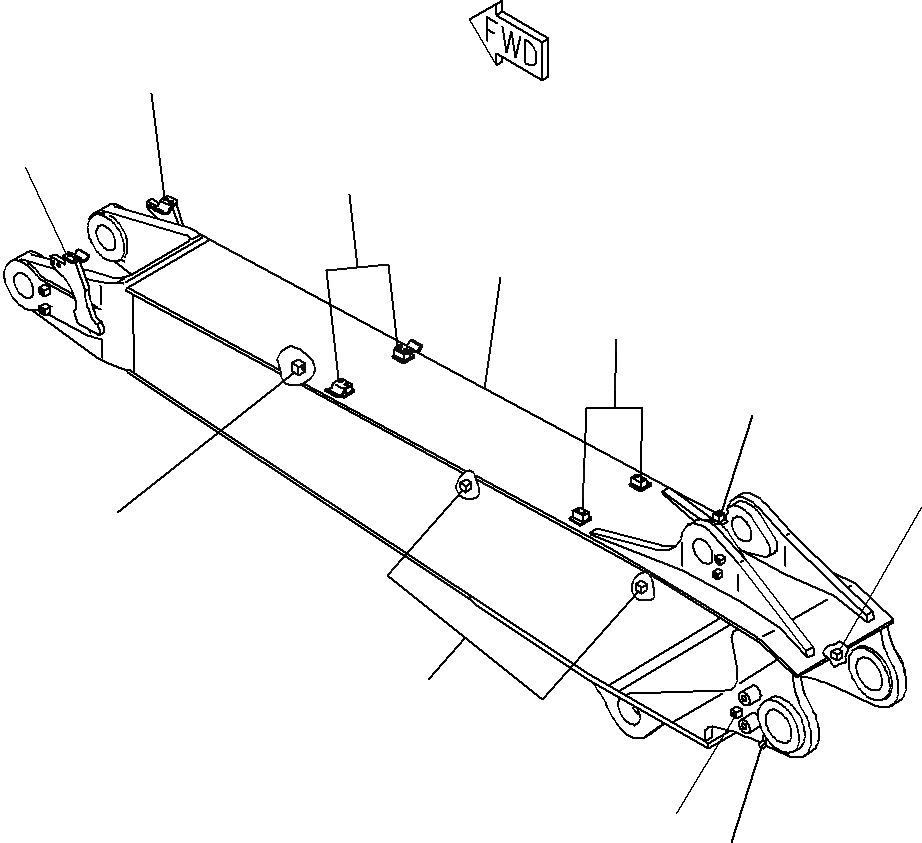 FWD