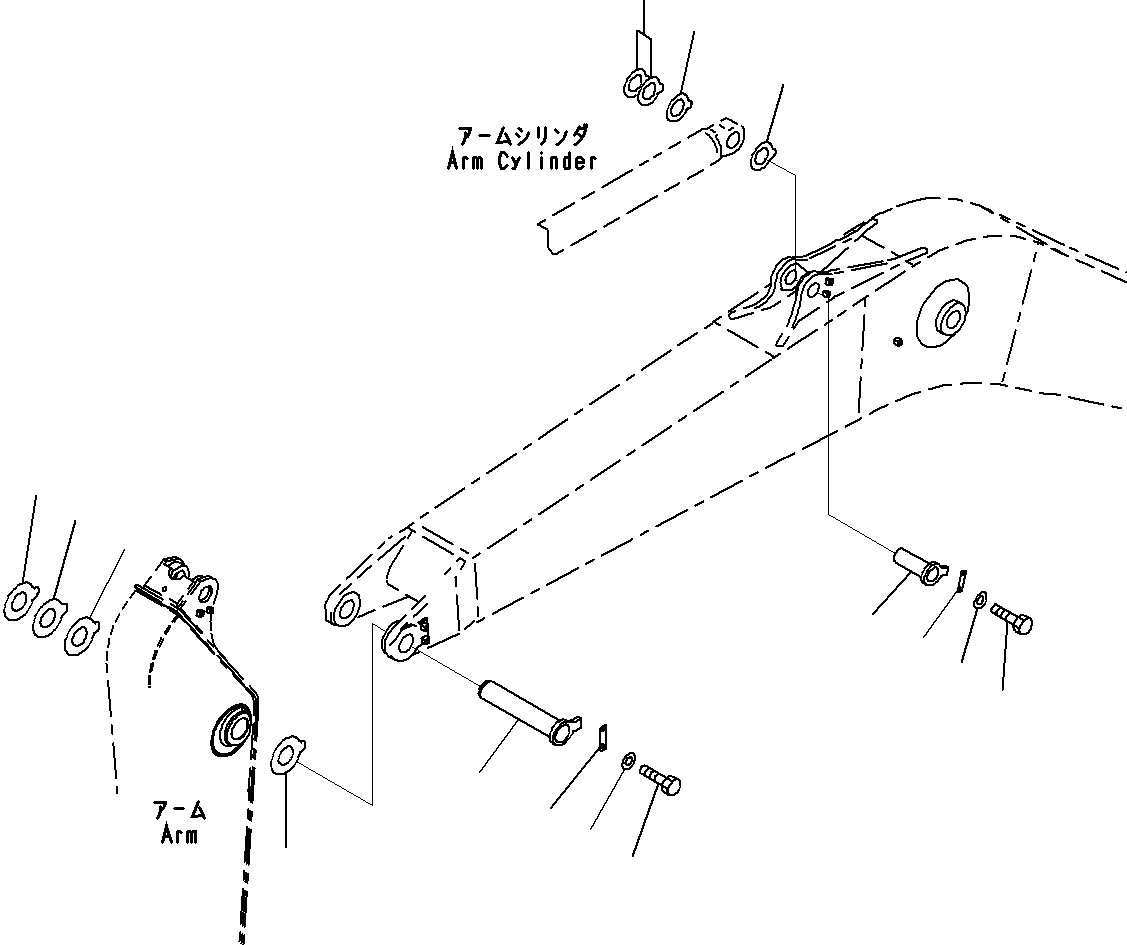 アームシリンダ
Arm Cylinder

アーム
Arm