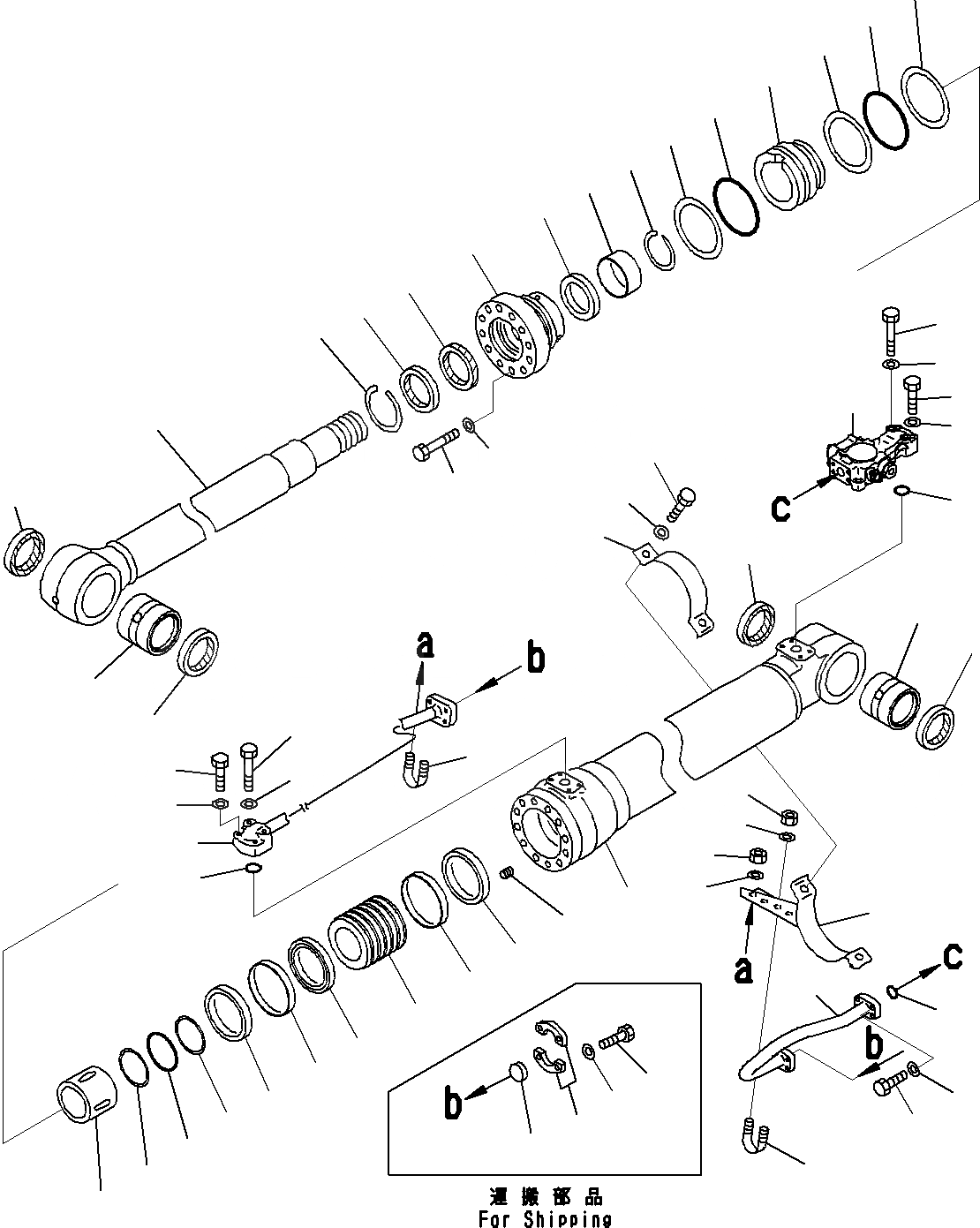 c
a
b
a
c
b
b
運搬部品
For Shipping