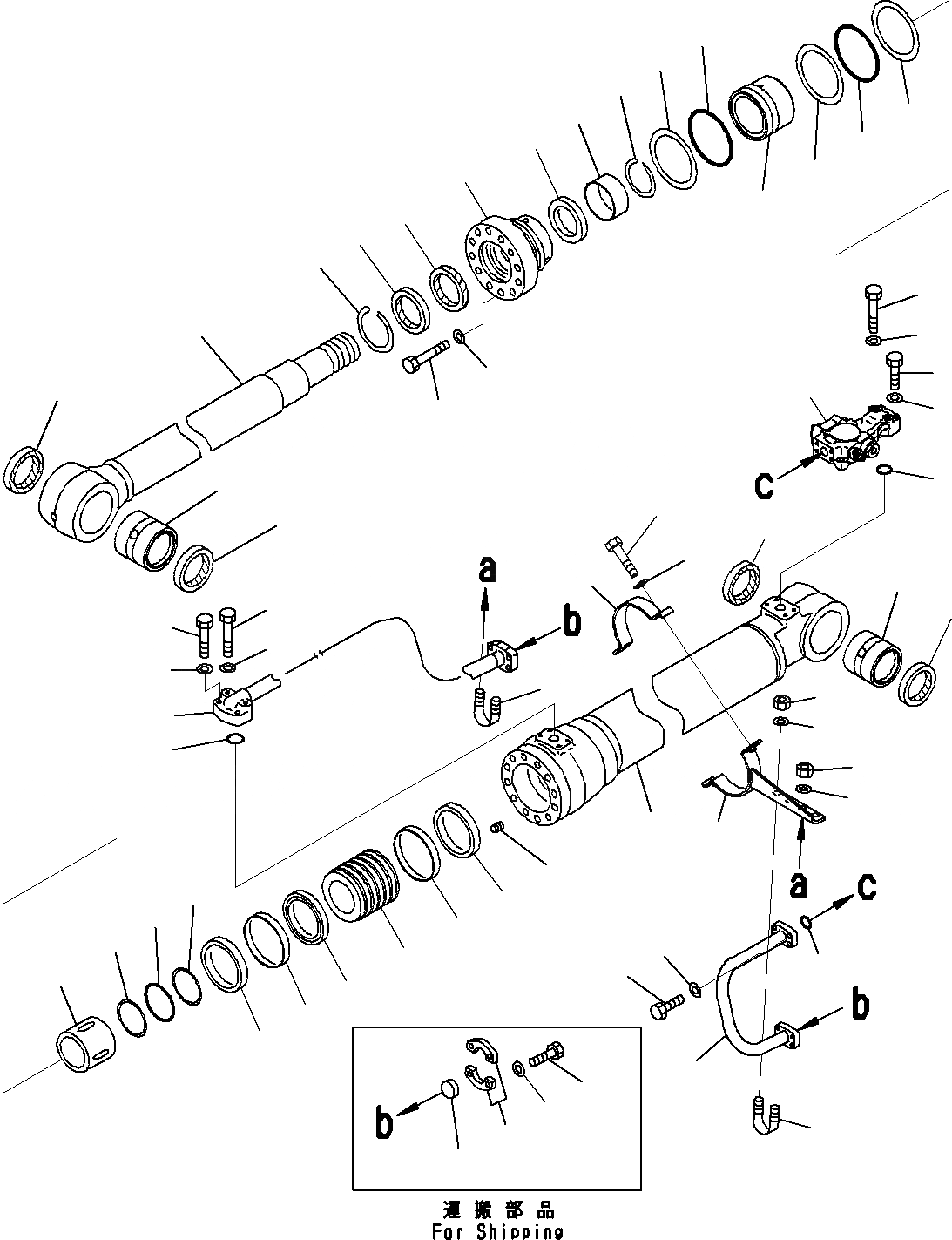 c
a
b
a
c
b
b
運搬部品
For Shipping