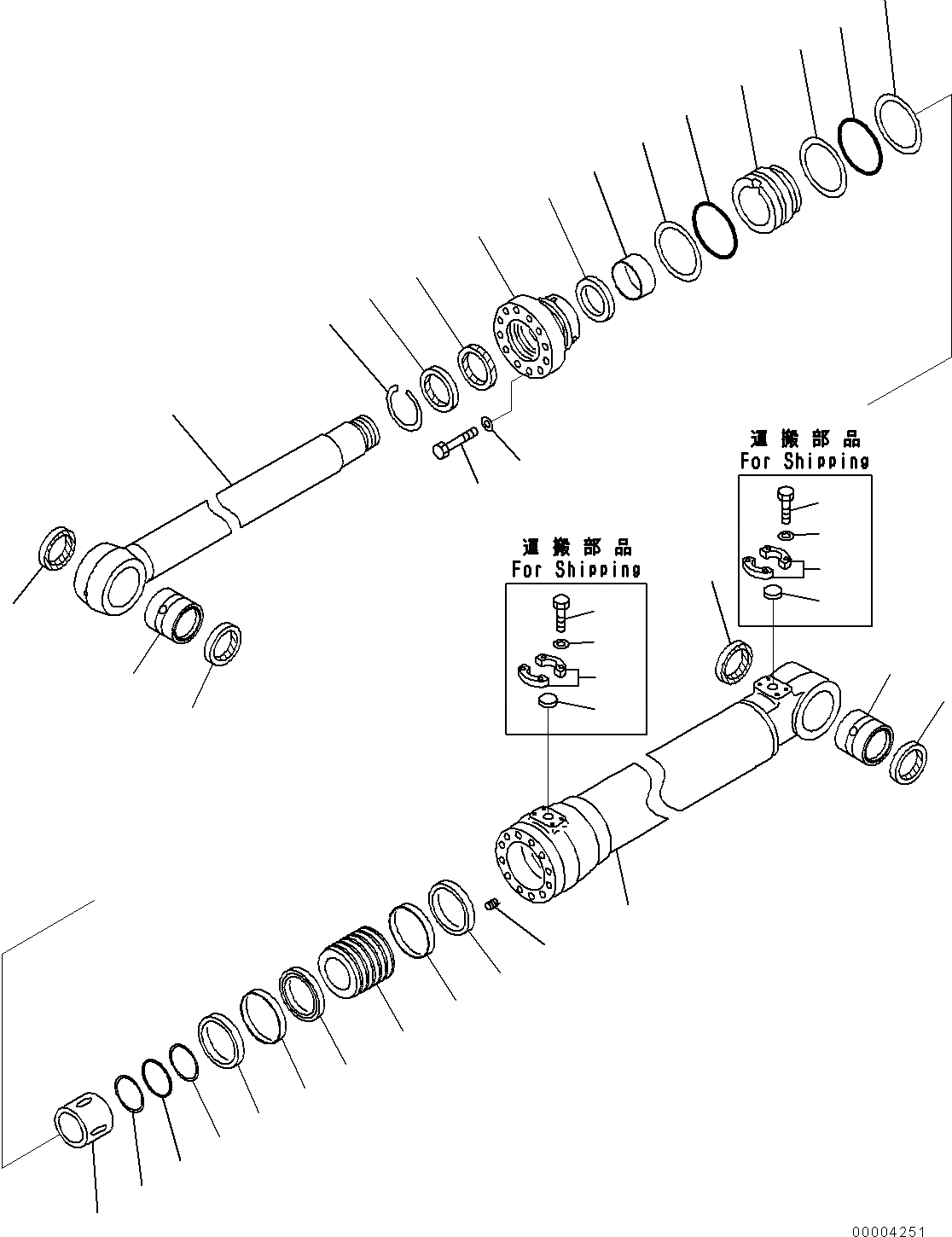 運搬部品
For Shipping

運搬部品
For Shipping

00004251