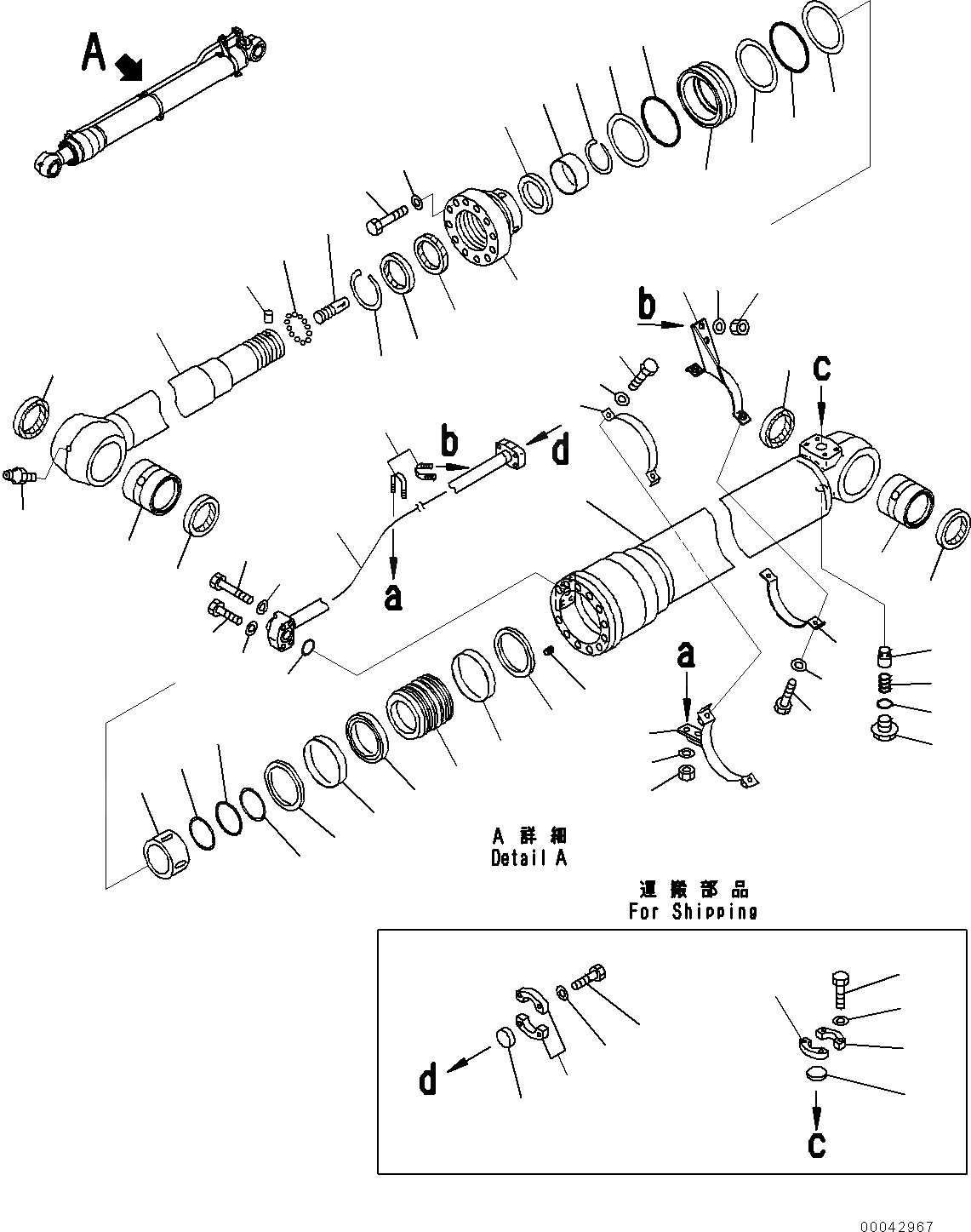 A

b

c

b

d

a

a

A 詳細
Detail A

運搬部品
For Shipping

d

c

00042967