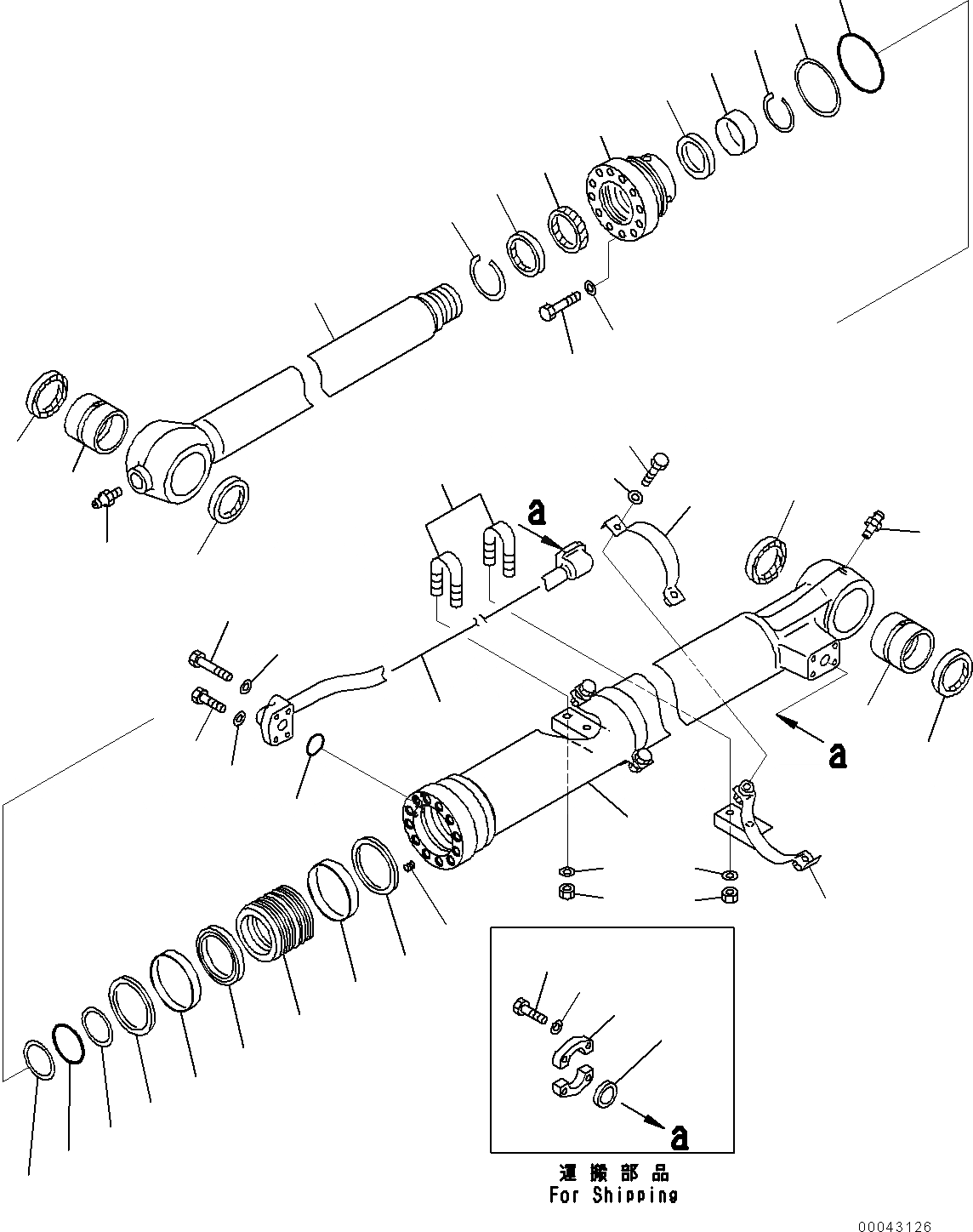 a

a

a

運搬部品
For Shipping

00043126