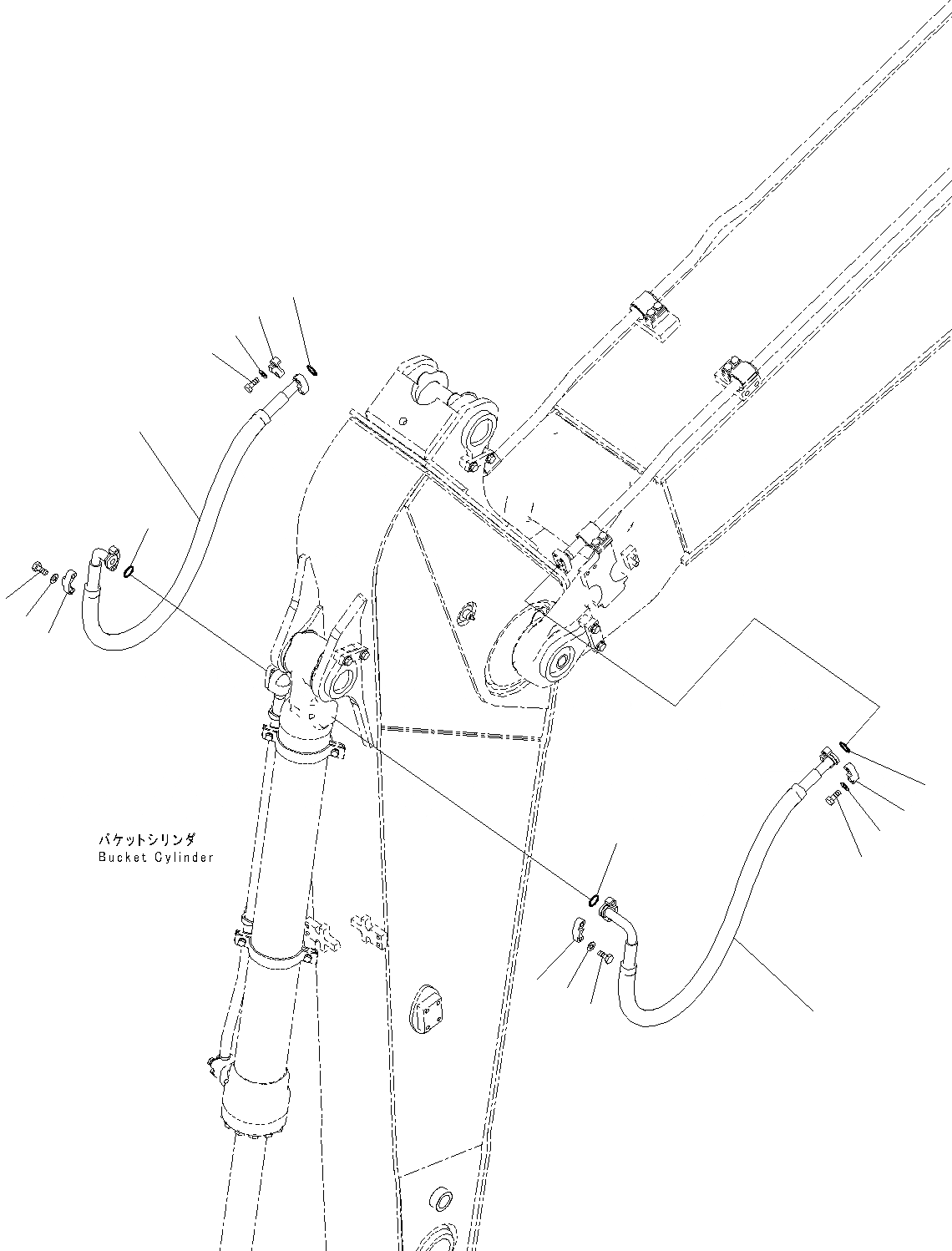 バケットシリンダ
Bucket Cylinder