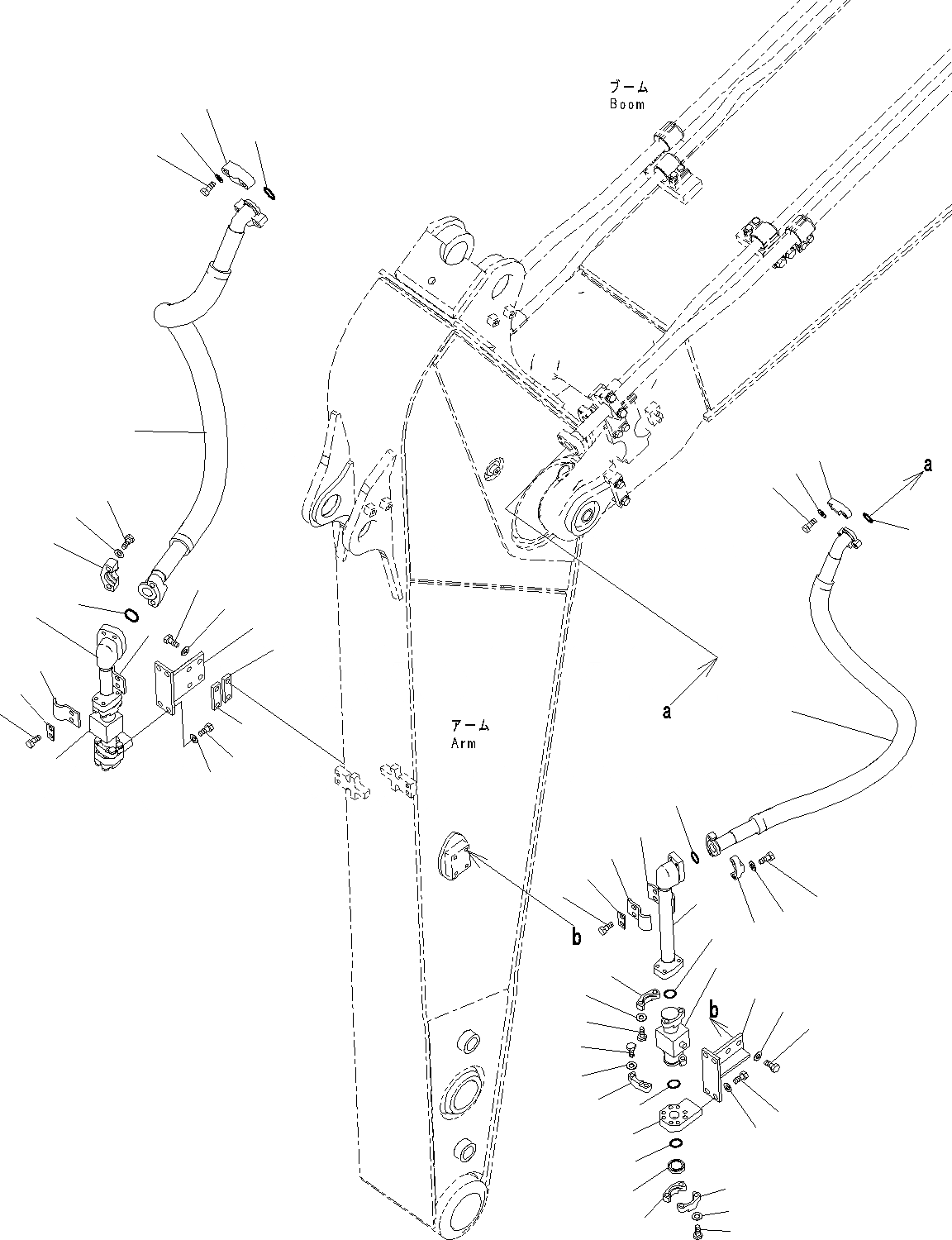 ブーム
Boom

a

a

アーム
Arm

b

b