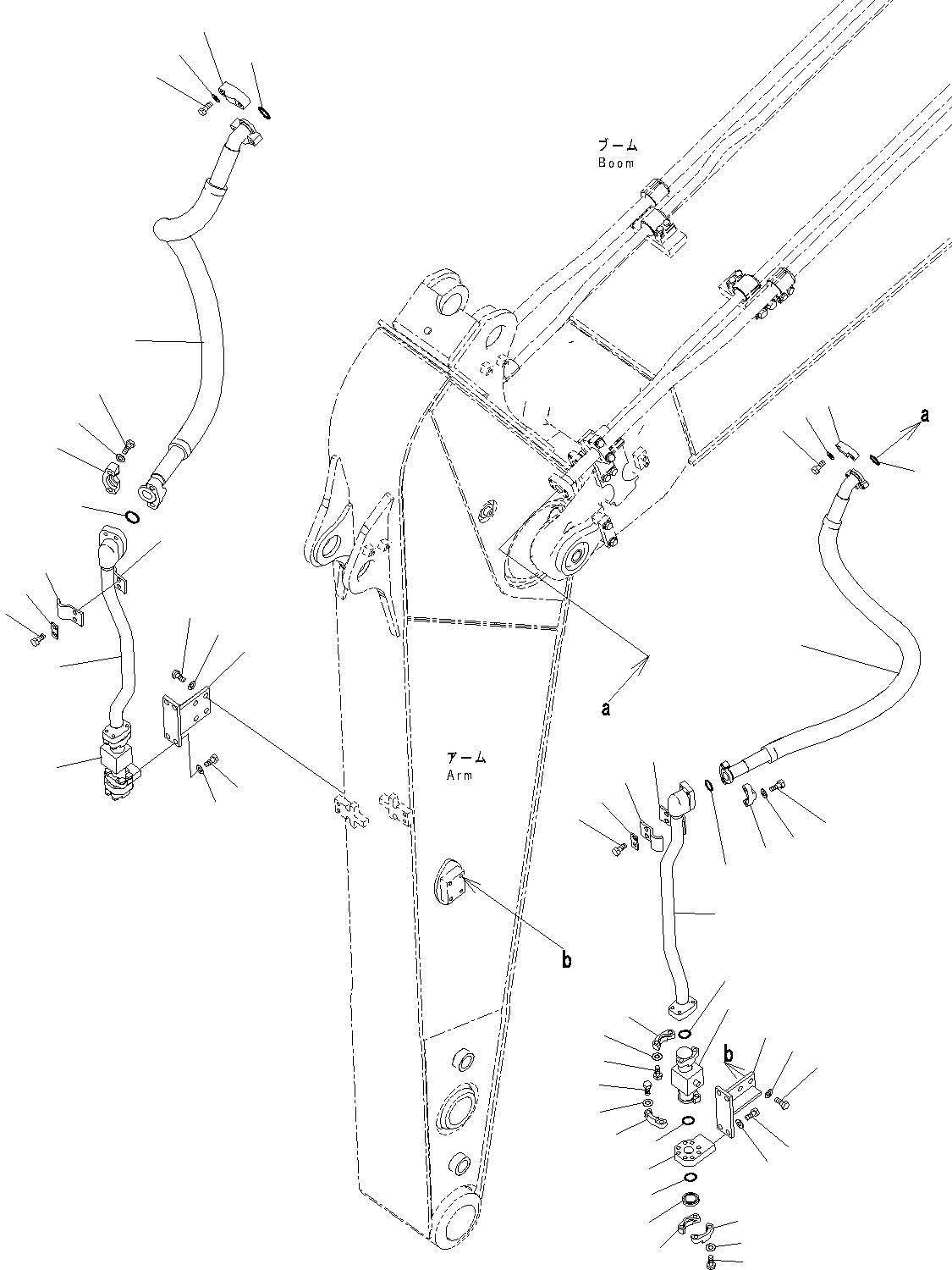 ブーム
Boom

a

a

アーム
Arm

b

b