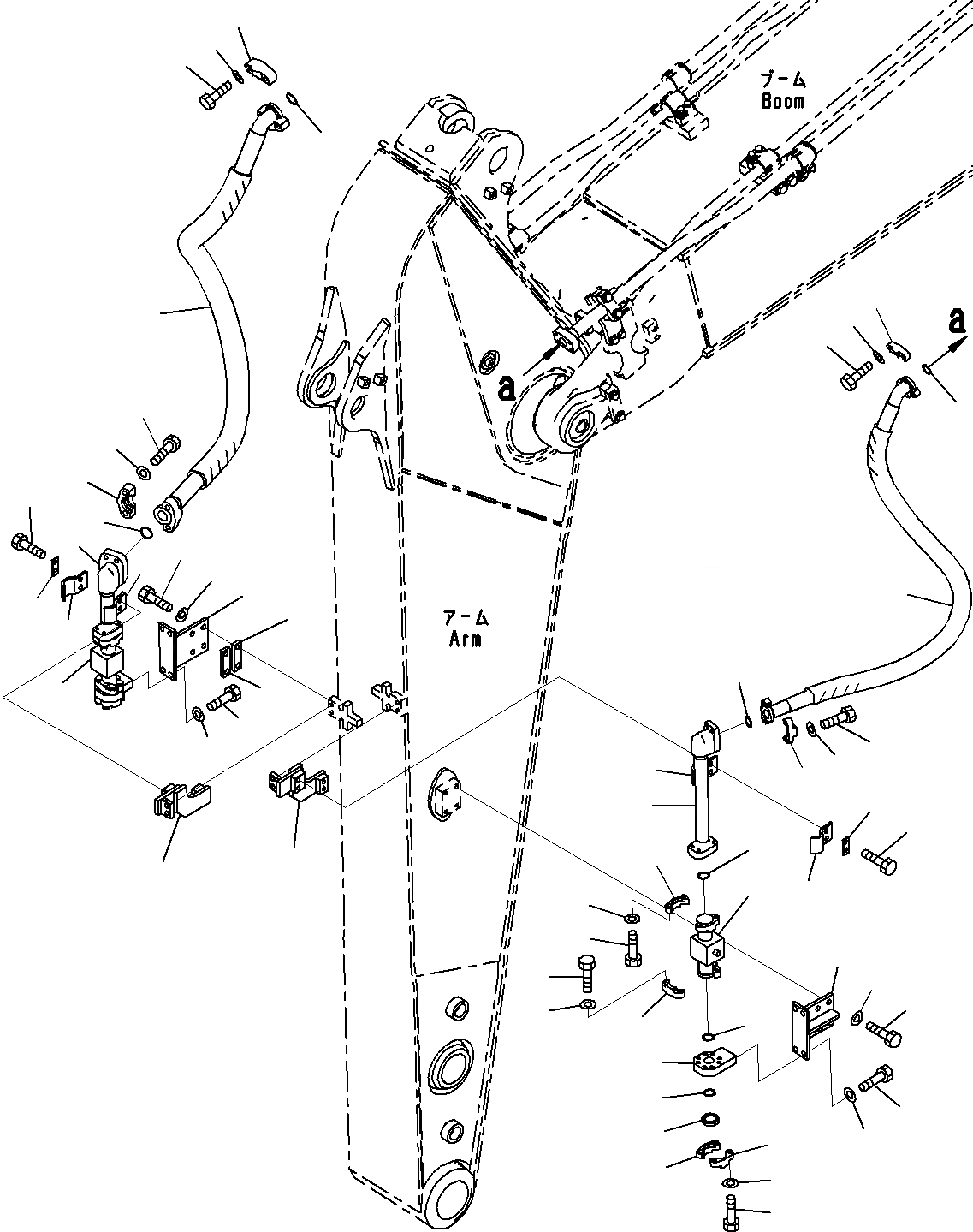 ブーム
Boom

a

a

アーム
Arm