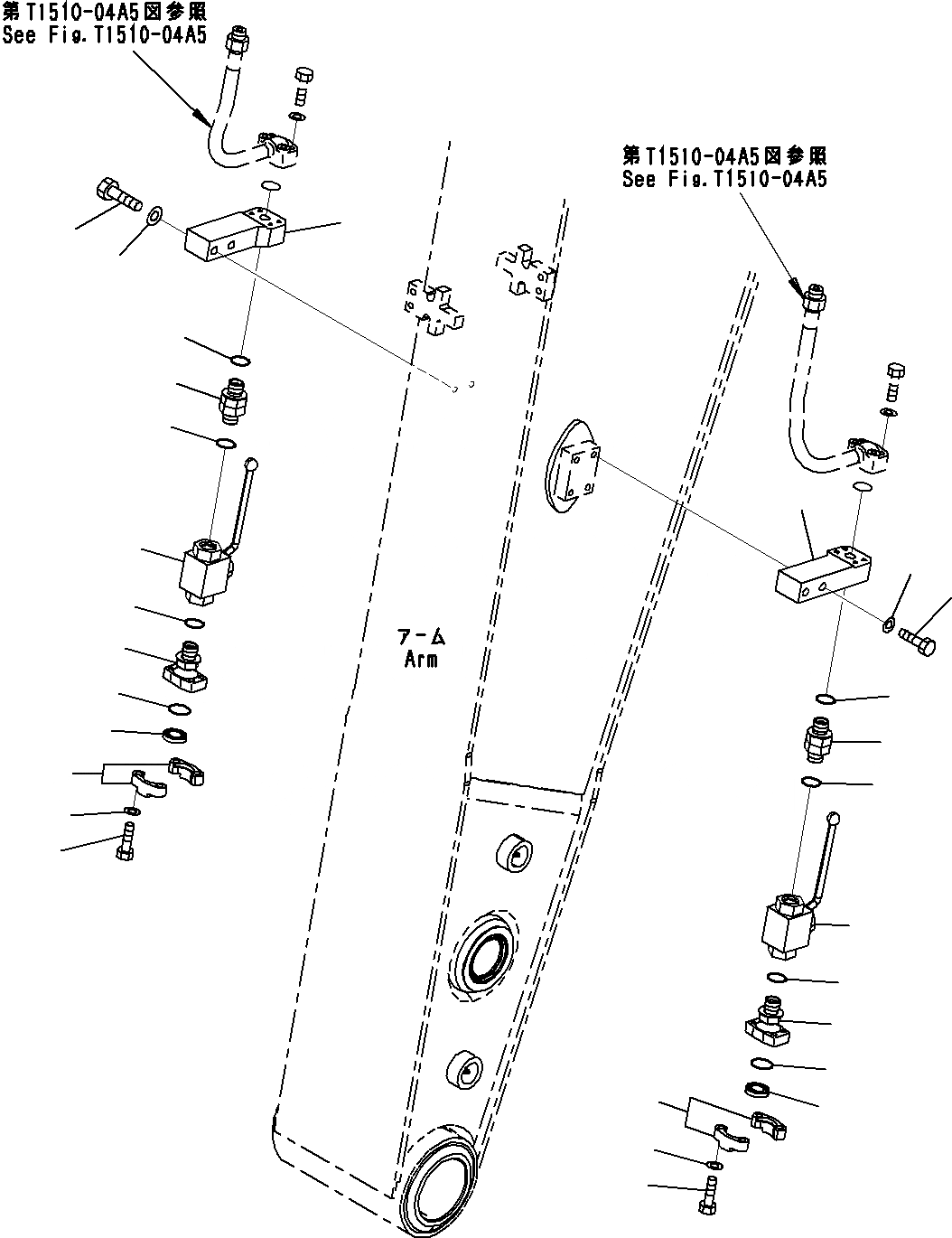 第T1510-04A5図参照
See Fig.T1510-04A5

第T1510-04A5図参照
See Fig.T1510-04A5

アーム
Arm