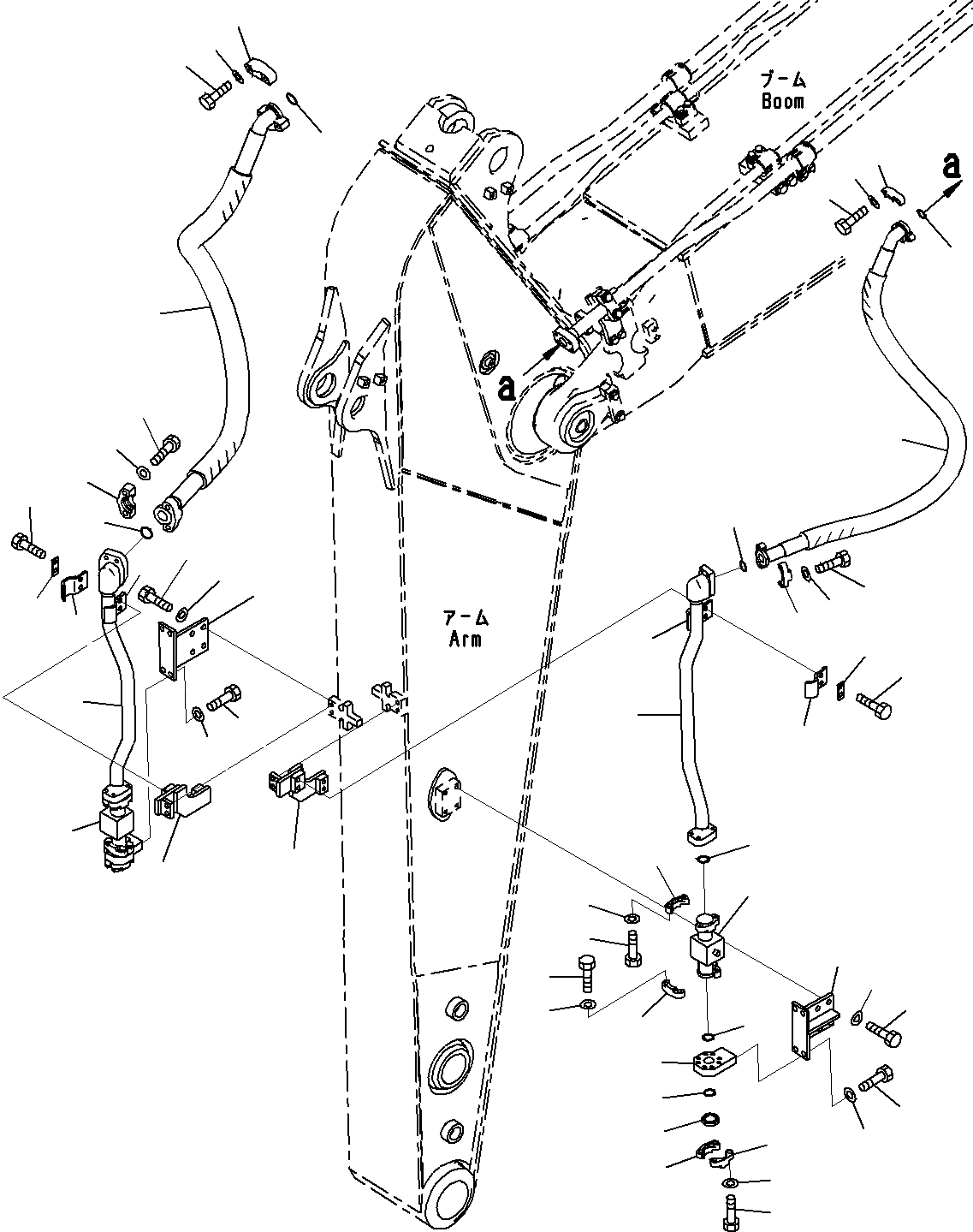 ブーム
Boom

a

a

アーム
Arm