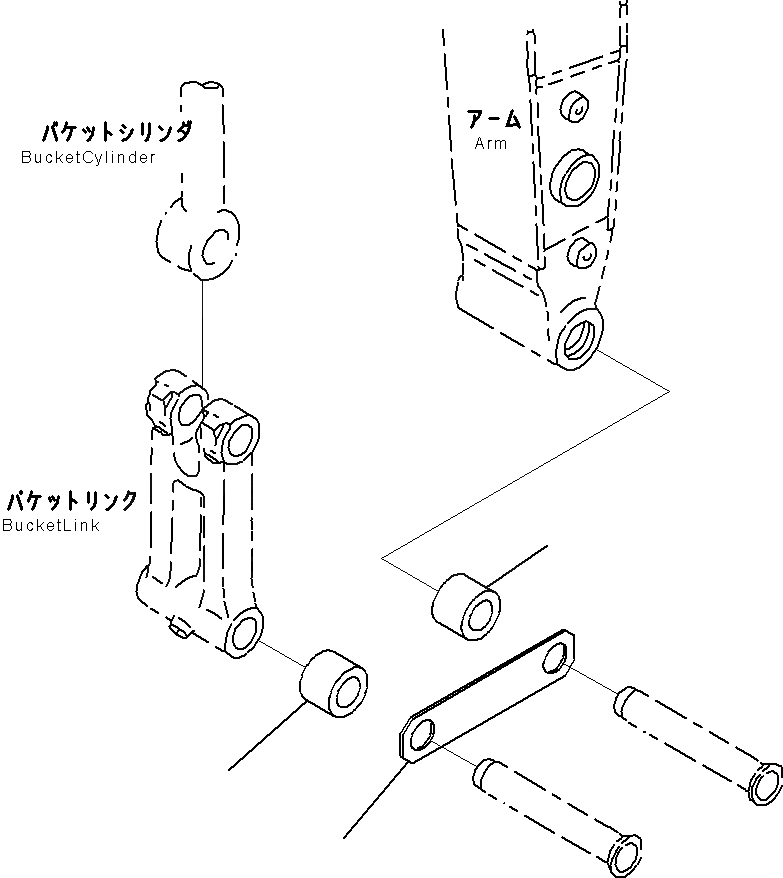 バケットシリンダ
BucketCylinder

アーム
Arm

バケットリンク
BucketLink