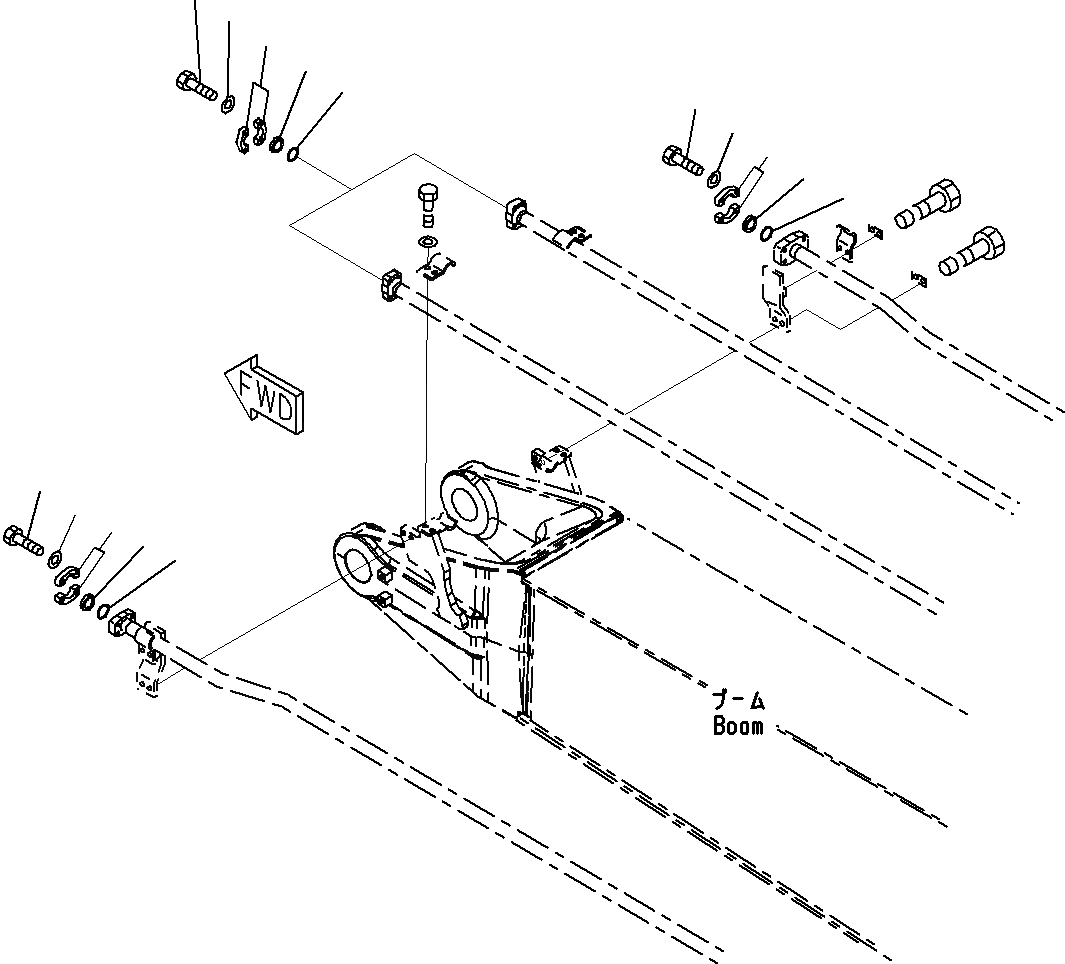 FWD

ブーム
Boom