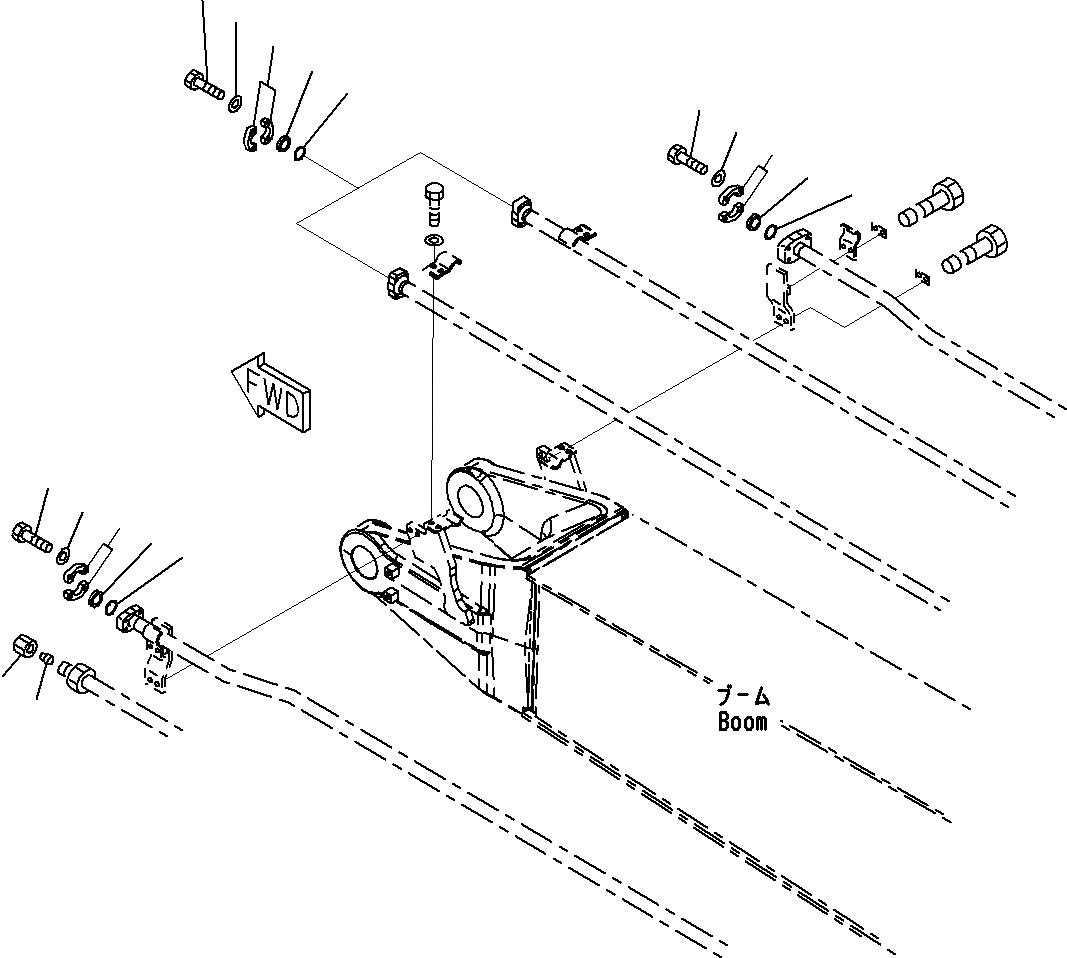 FWD

ブーム
Boom