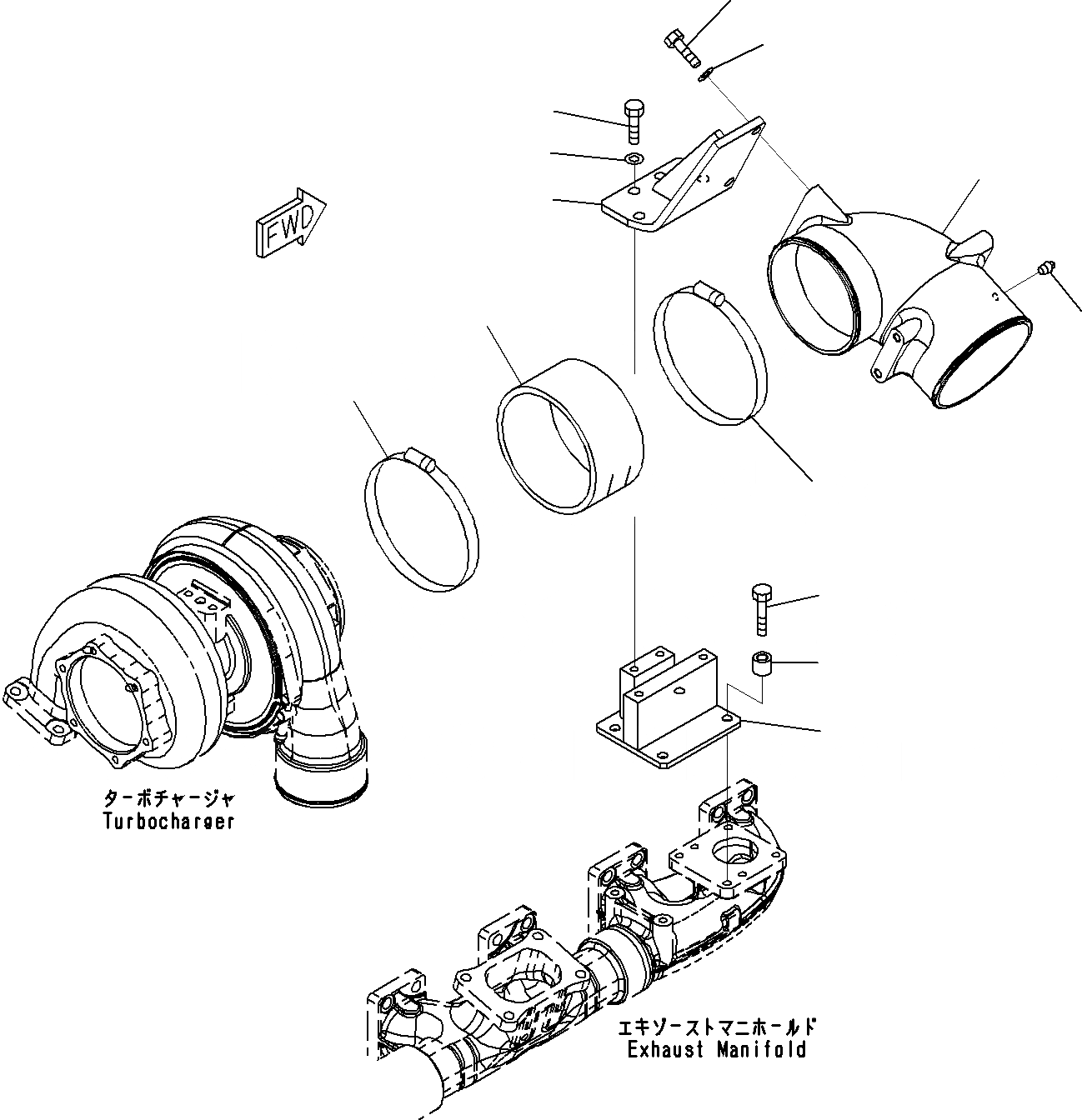 FWD

ターボチャージャ
Turbocharger

エキゾーストマニホールド
Exhaust Manifold