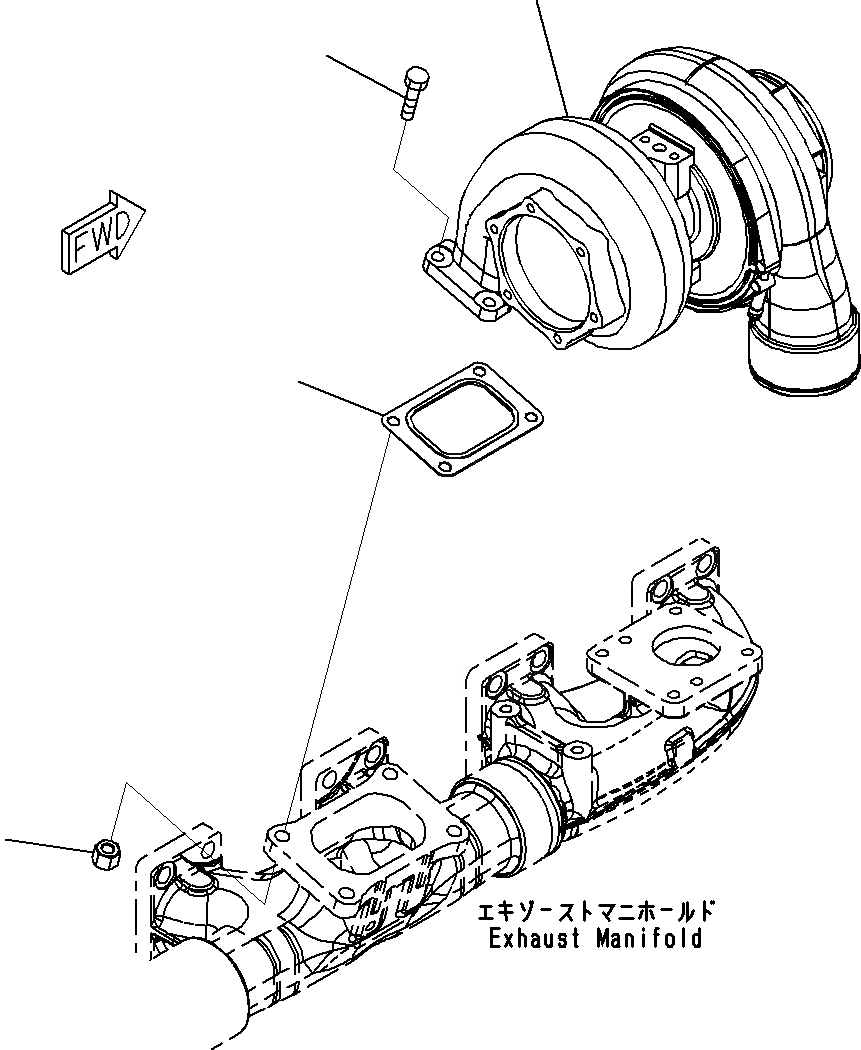 FWD

エキゾーストマニホールド
Exhaust Manifold