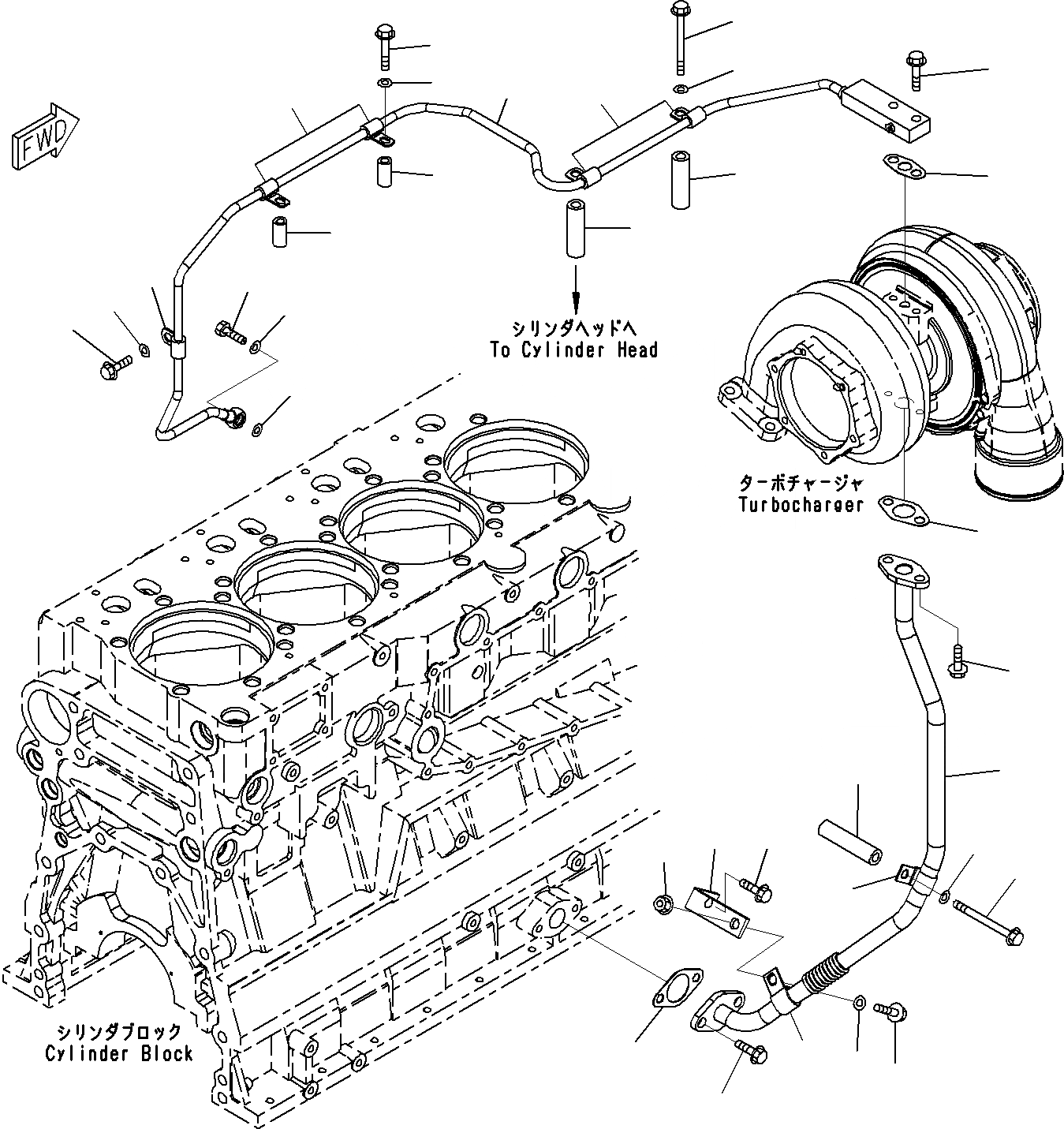 FWD

シリンダヘッドへ
To Cylinder Head

ターボチャージャ
Turbocharger

シリンダブロック
Cylinder Block