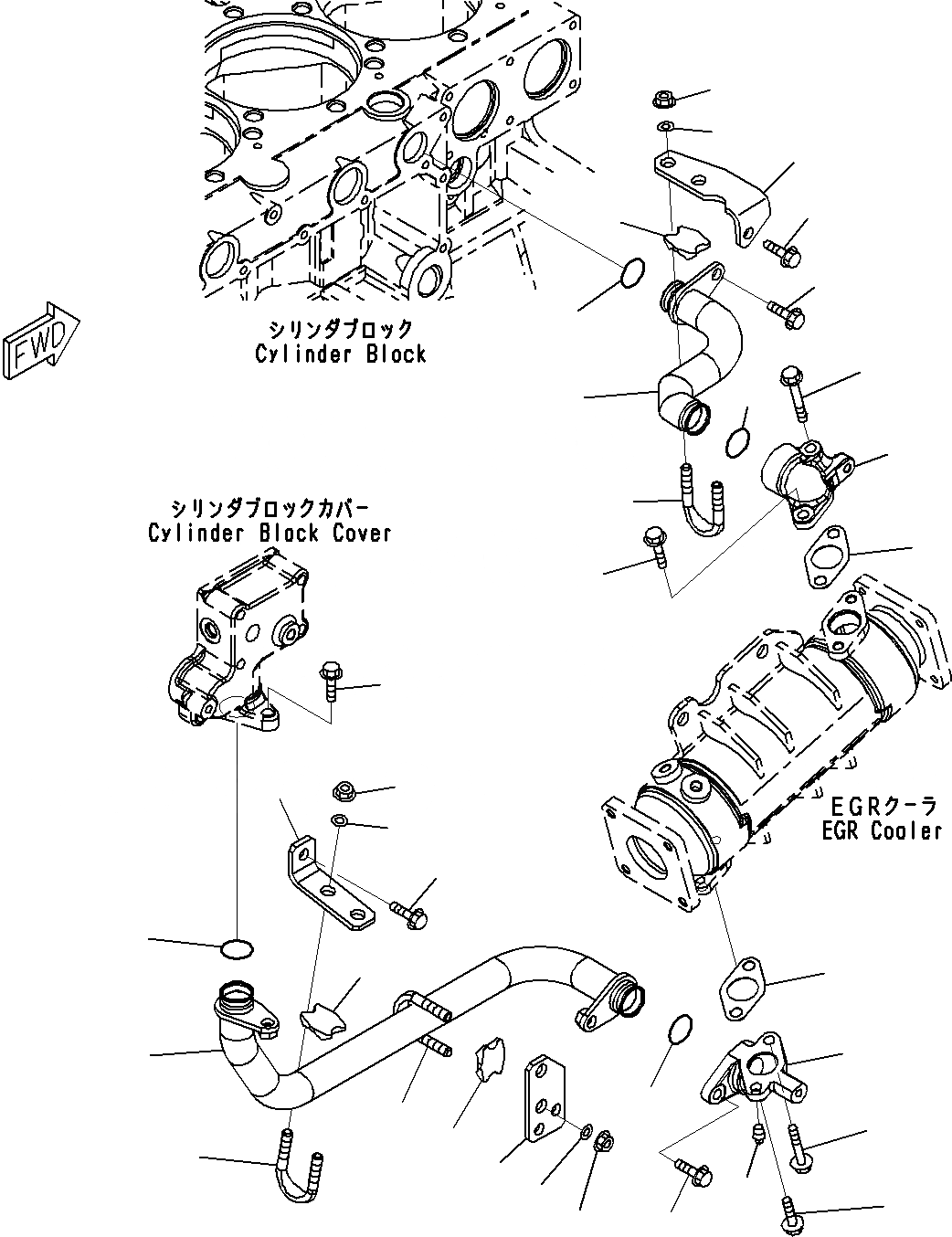 FWD

シリンダブロック
Cylinder Block

シリンダブロックカバー
Cylinder Block Cover

EGRクーラ
EGR Cooler