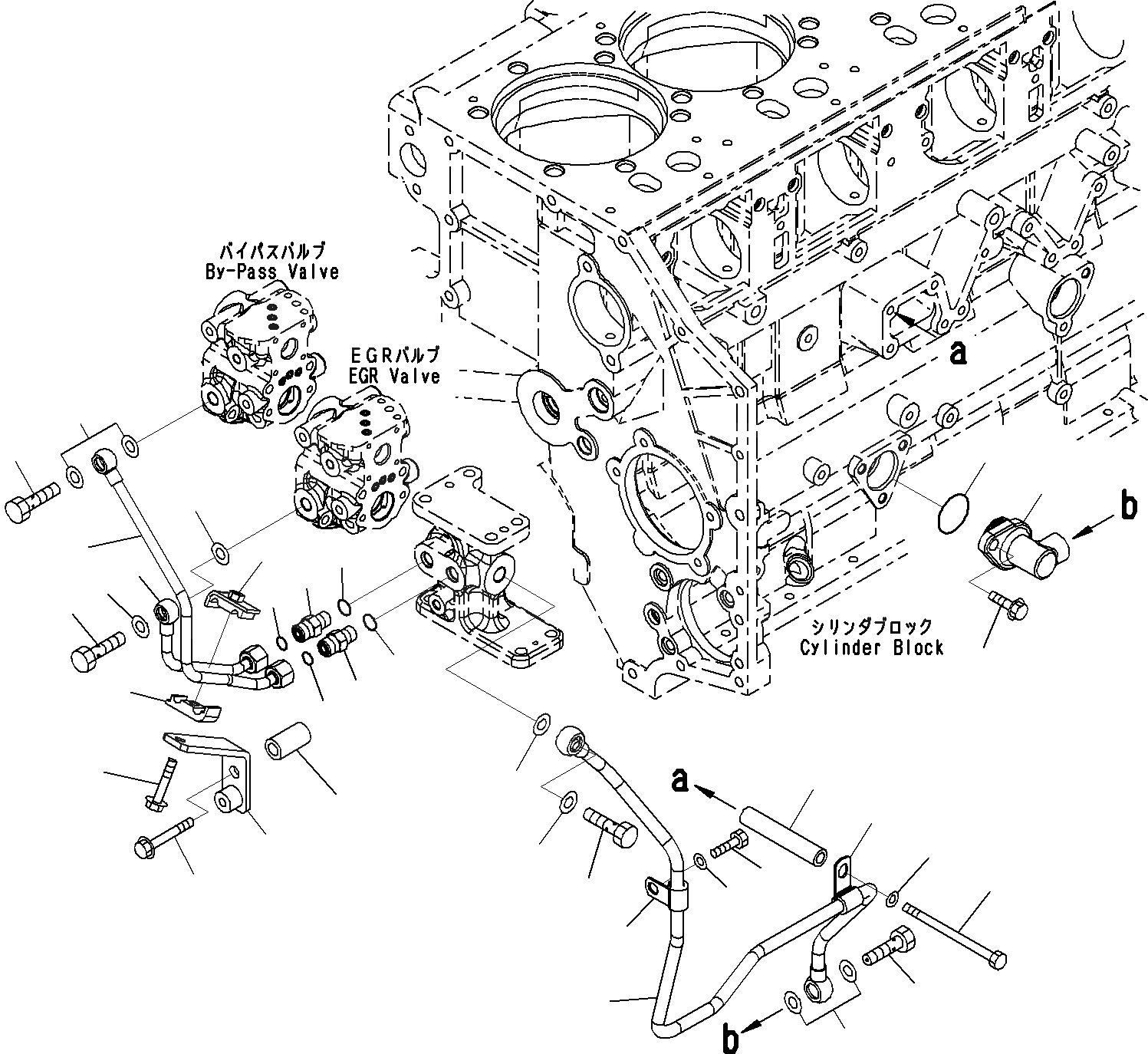 バイパスバルブ
By-Pass Valve

EGRバルブ
EGR Valve

a

b

シリンダブロック
Cylinder Block

a

b