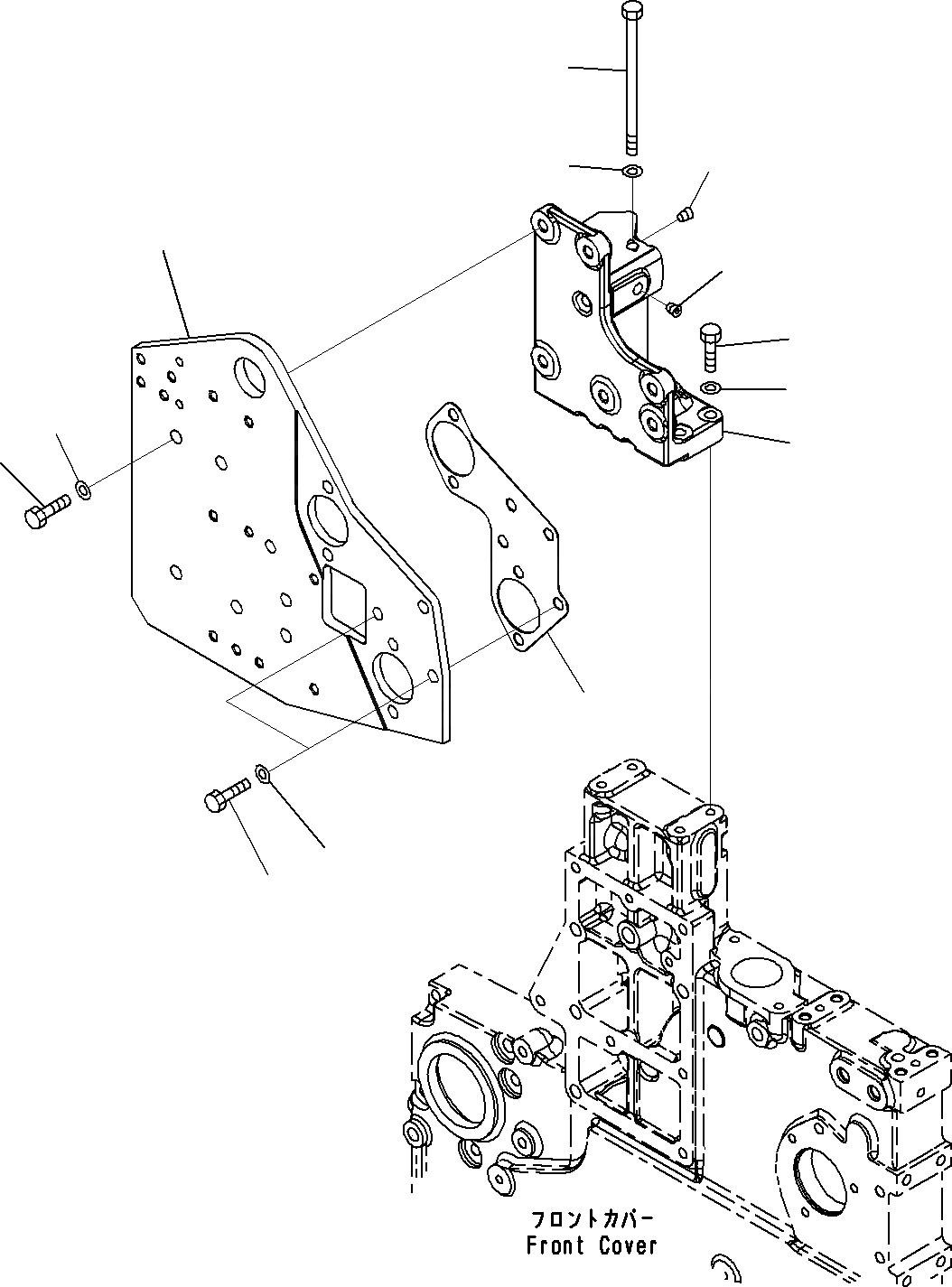 フロントカバー
Front Cover