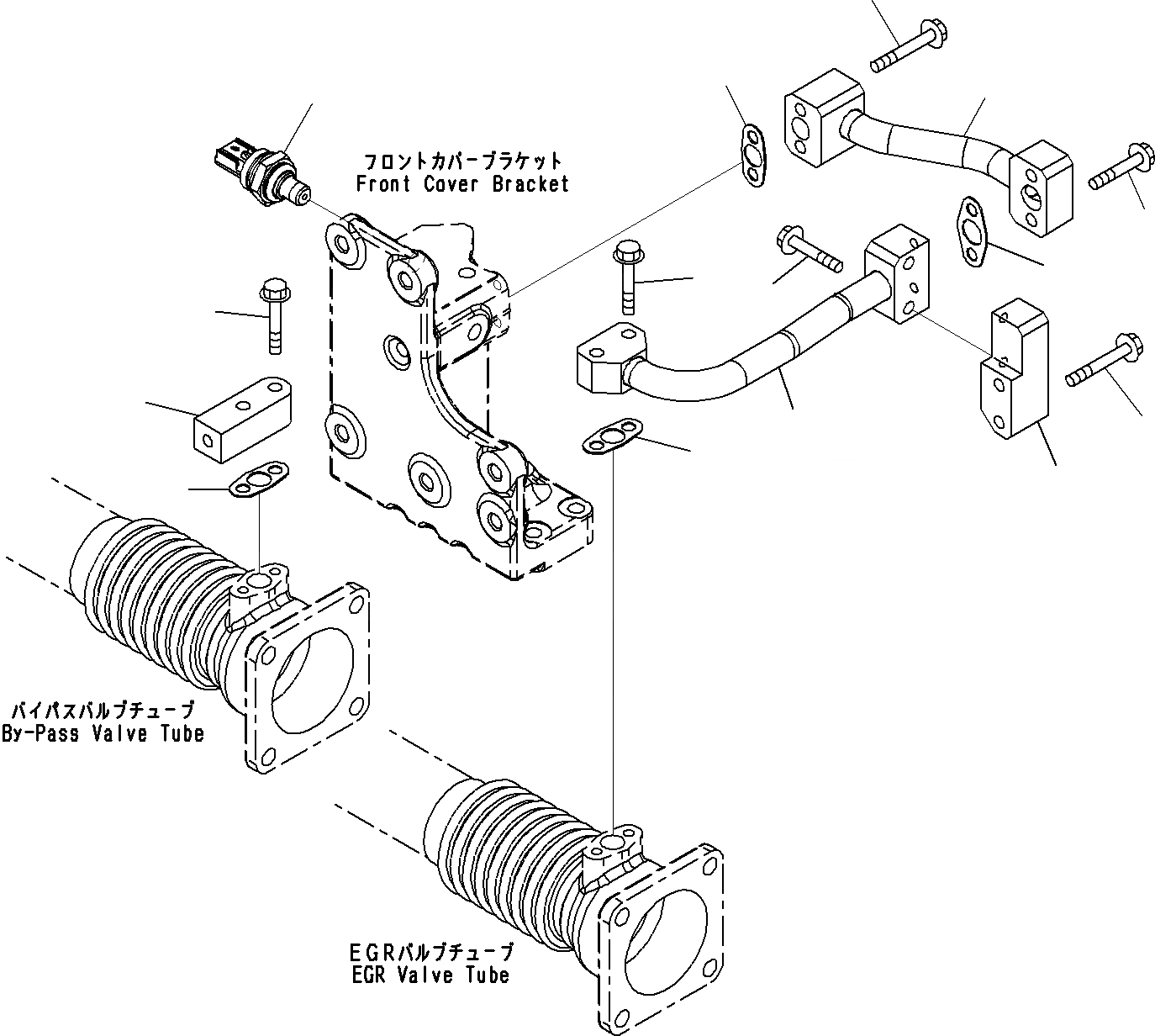 フロントカバーブラケット
Front Cover Bracket

バイパスバルブチューブ
By-Pass Valve Tube

EGRバルブチューブ
EGR Valve Tube