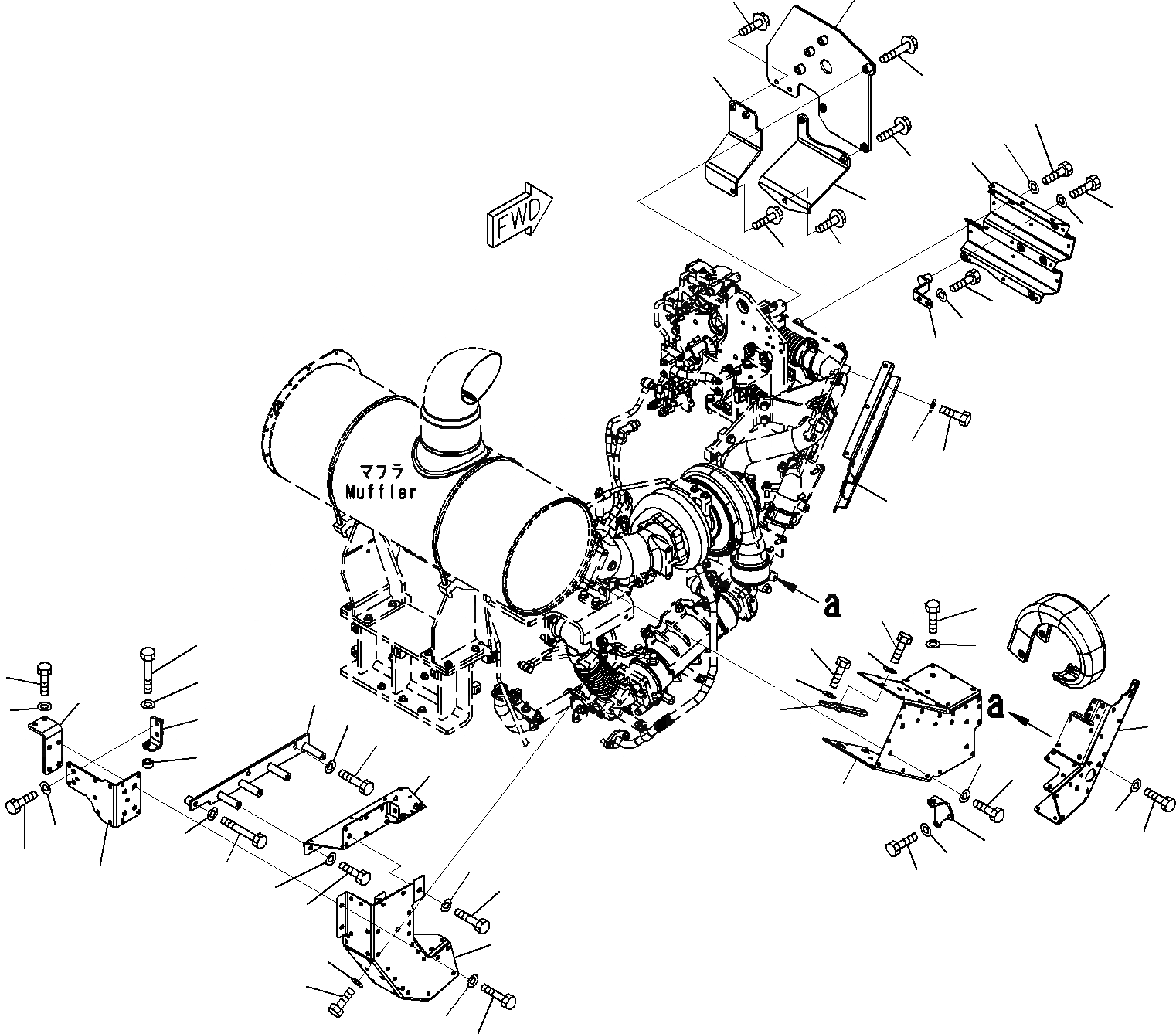 FWD

マフラ
Muffler

a

a