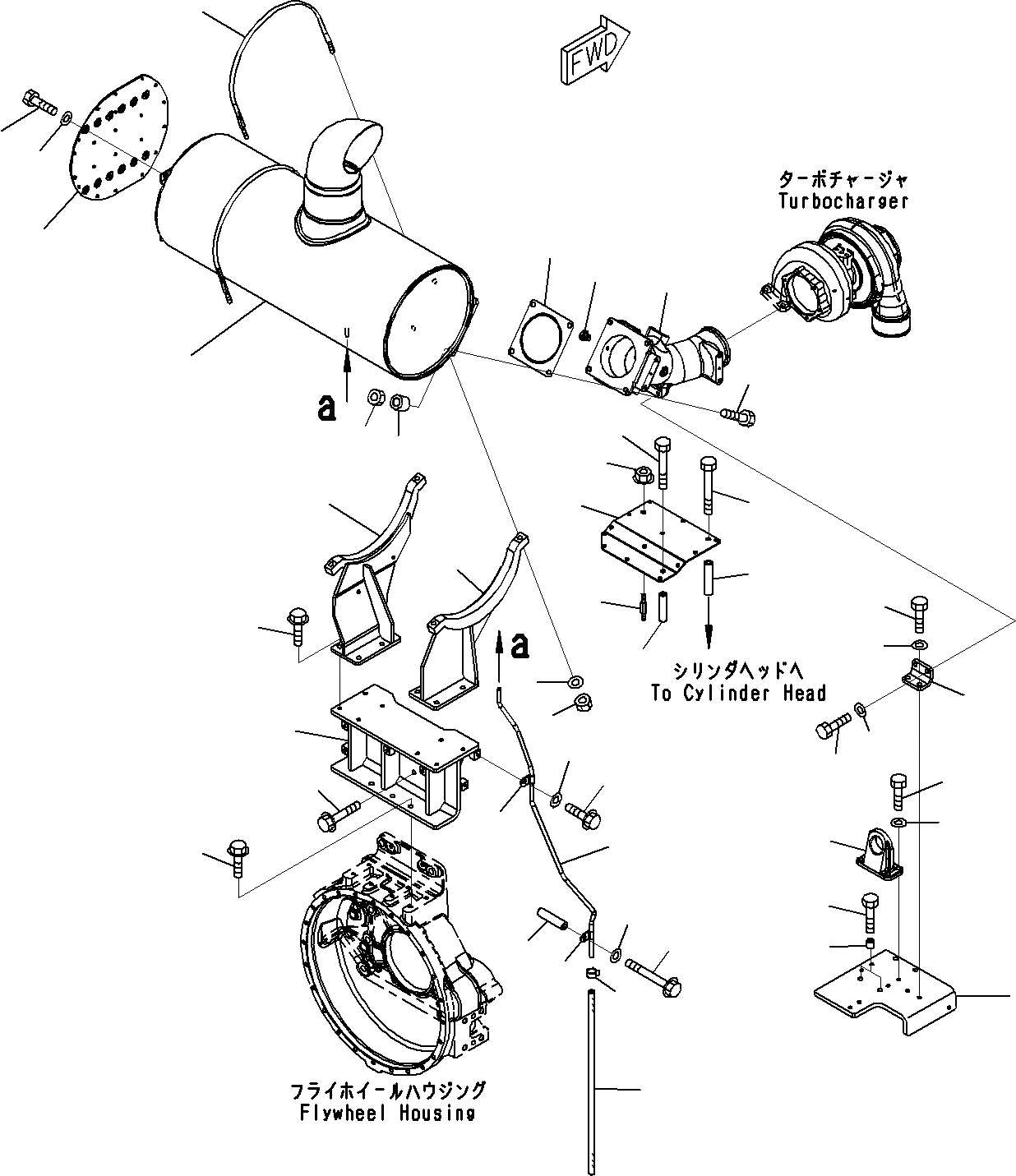 FWD

ターボチャージャ
Turbocharger

a

a

シリンダヘッドへ
To Cylinder Head

フライホイールハウジング
Flywheel Housing