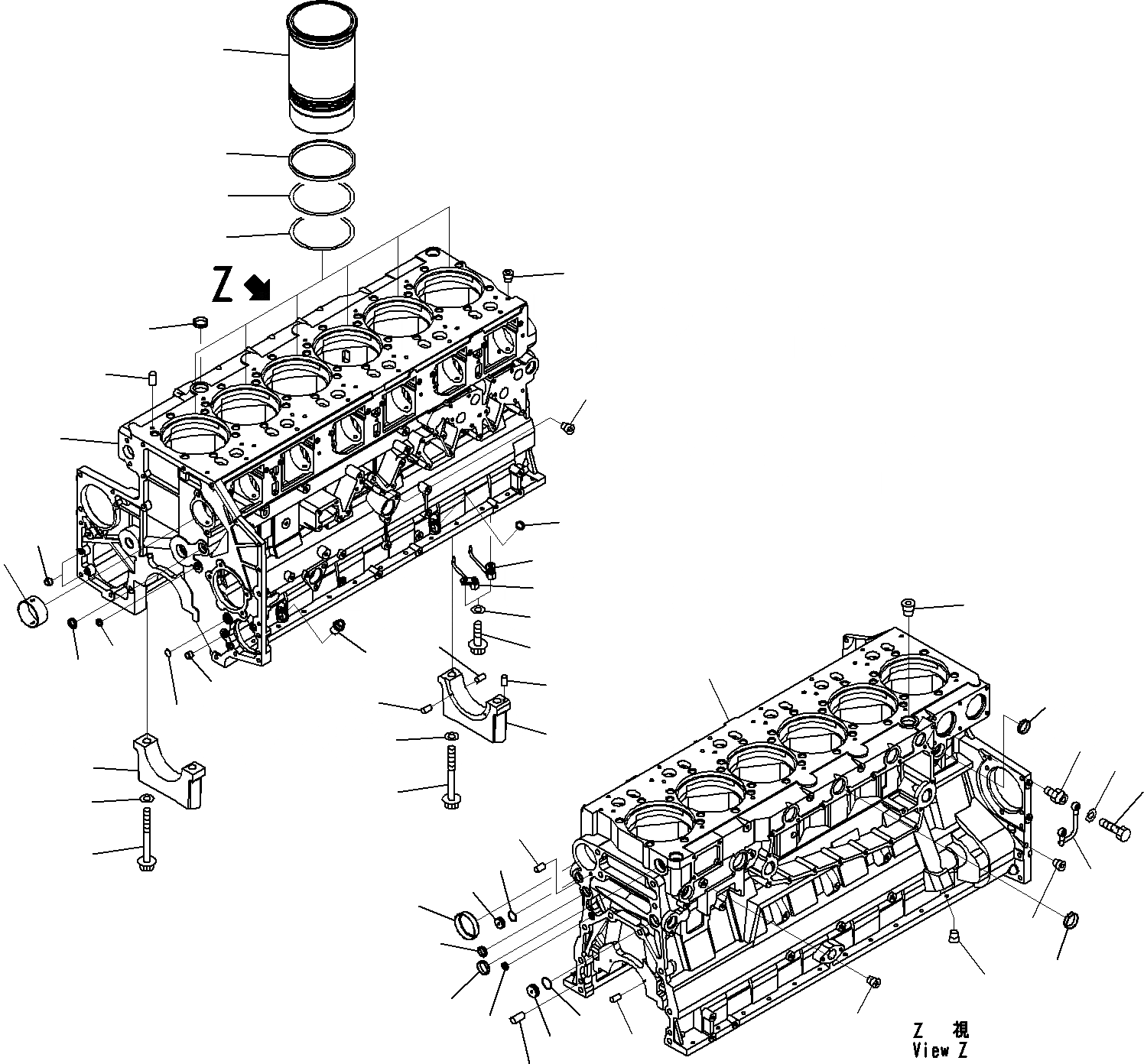 Z

Z 視
View Z