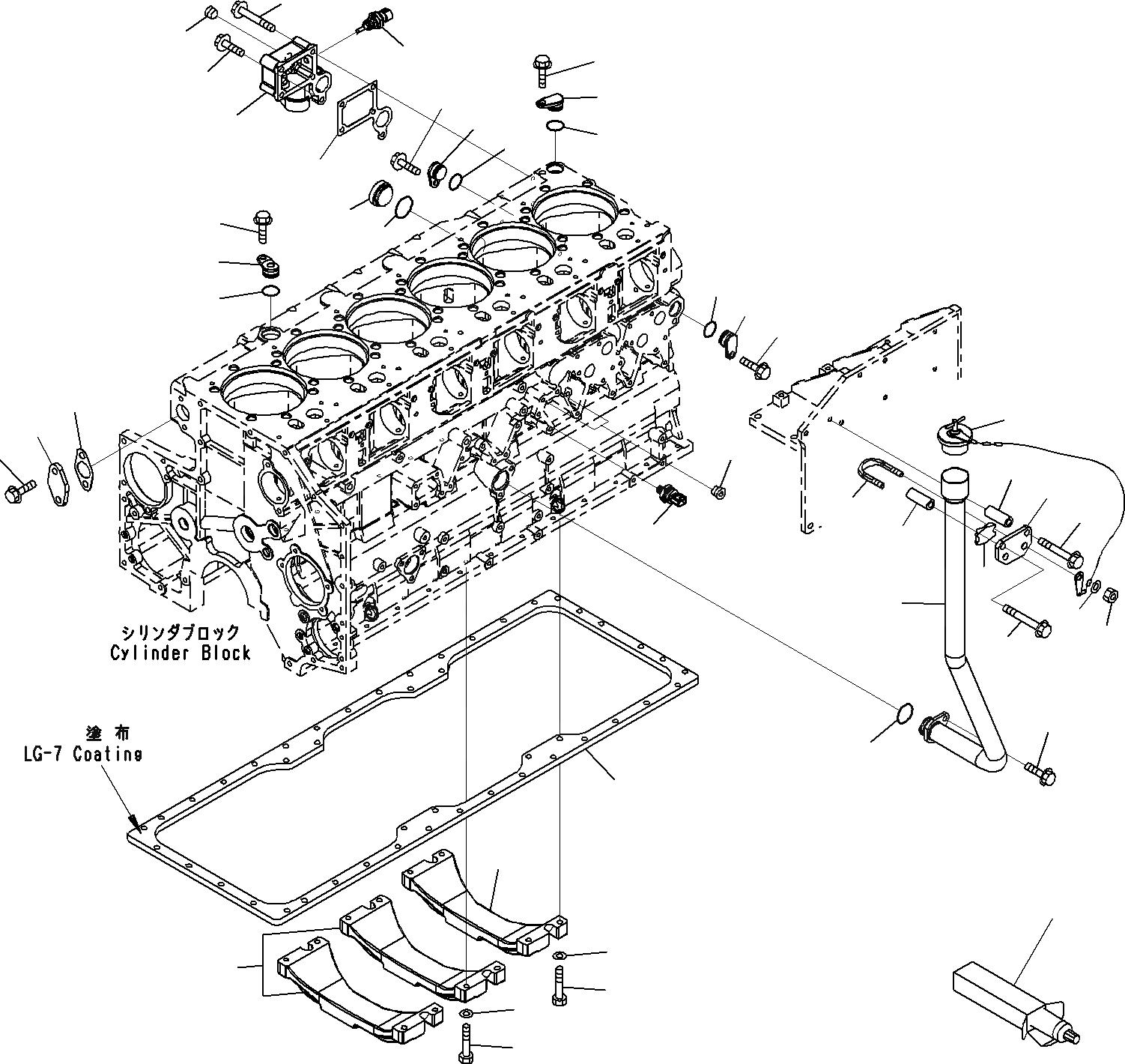 シリンダブロック
Cylinder Block

塗布
LG-7 Coating