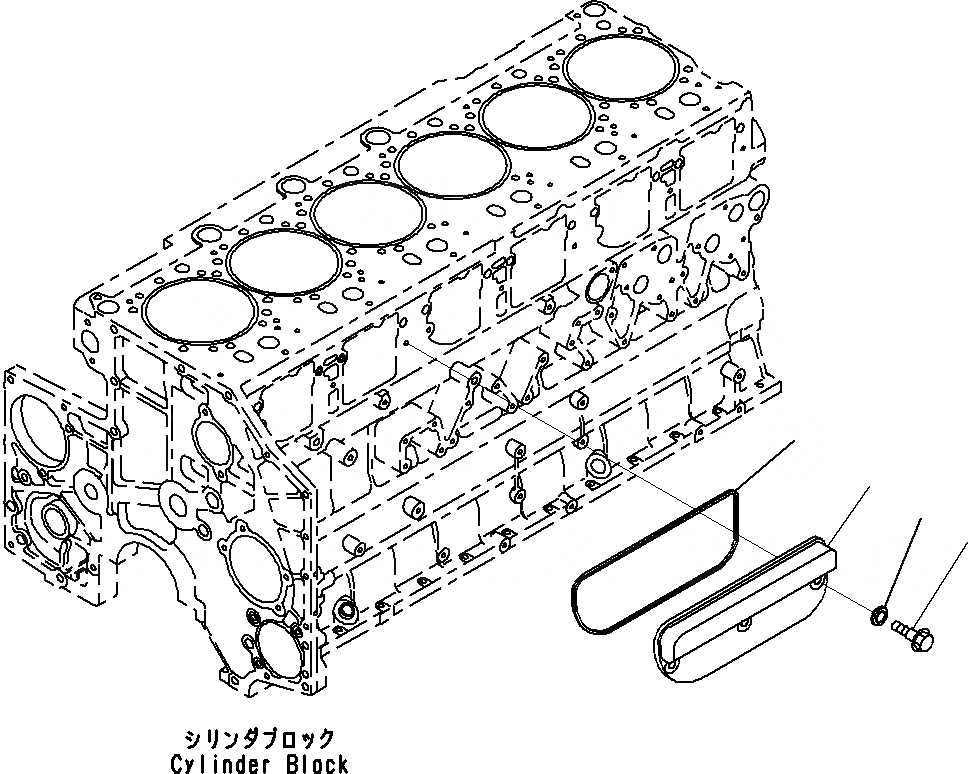 シリンダブロック
Cylinder Block