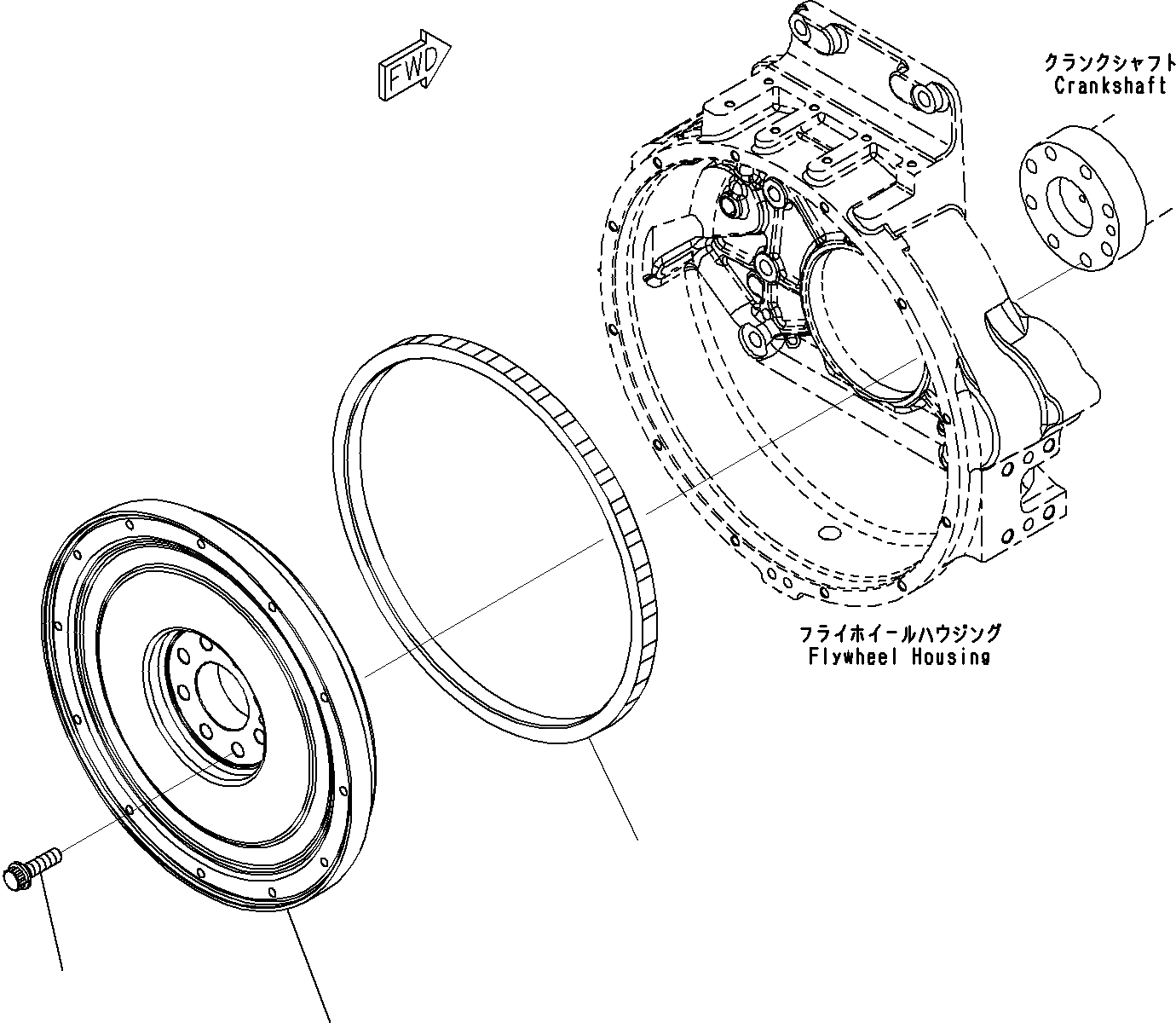 FWD

クランクシャフト
Crankshaft

フライホイールハウジング
Flywheel Housing