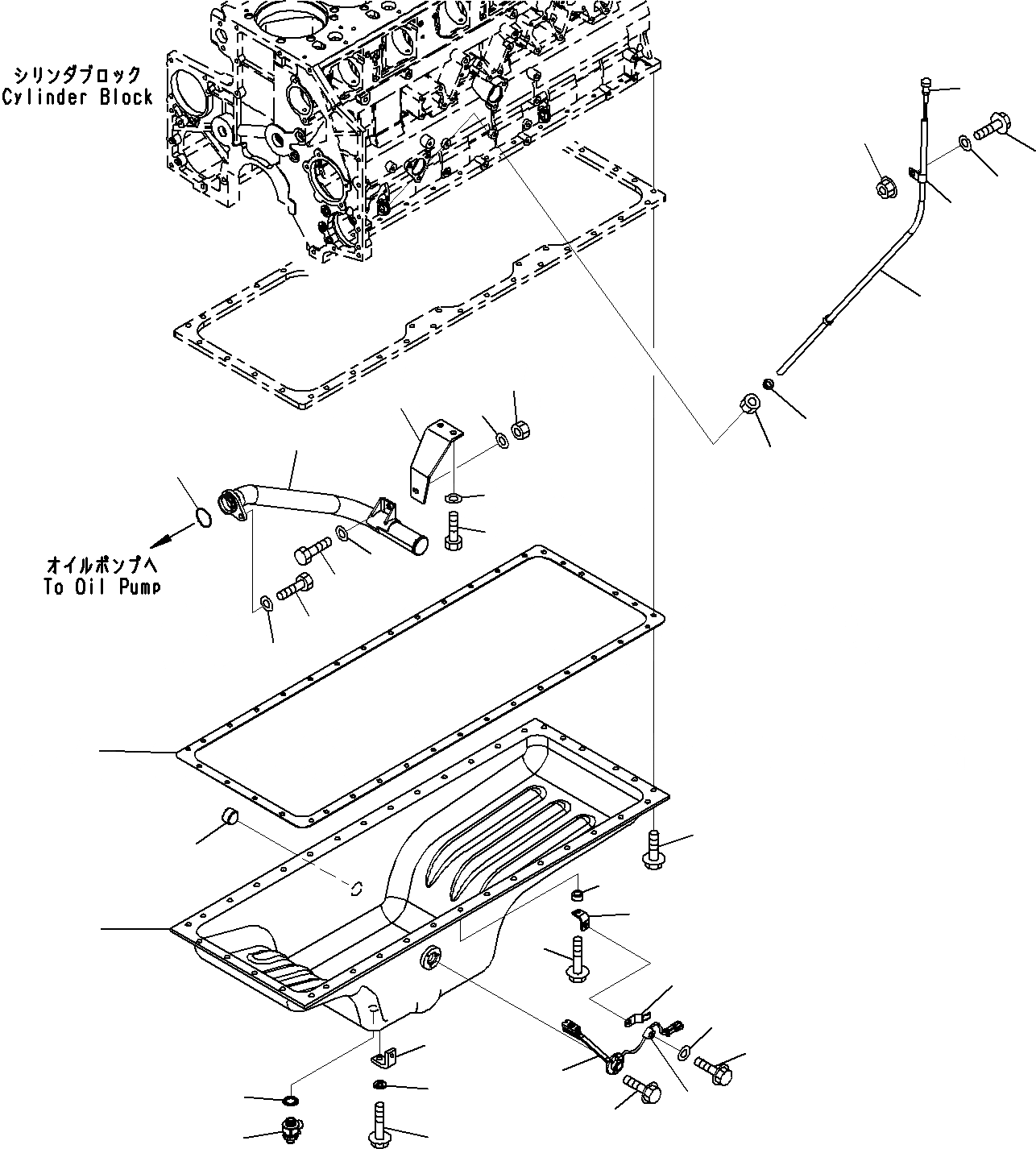 シリンダブロック
Cylinder Block

オイルポンプへ
To Oil Pump