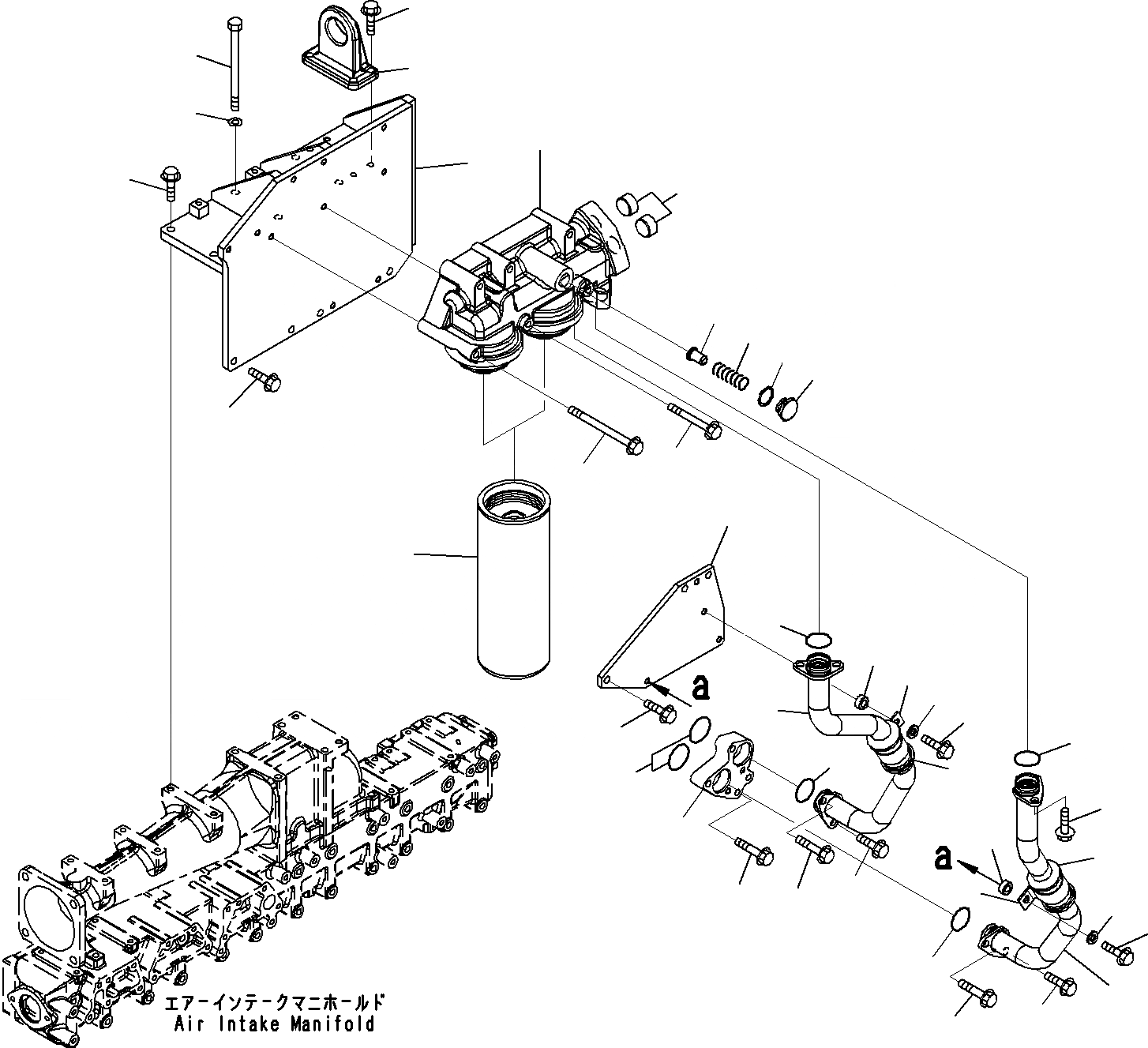 a

a

エアーインテークマニホールド
Air Intake Manifold