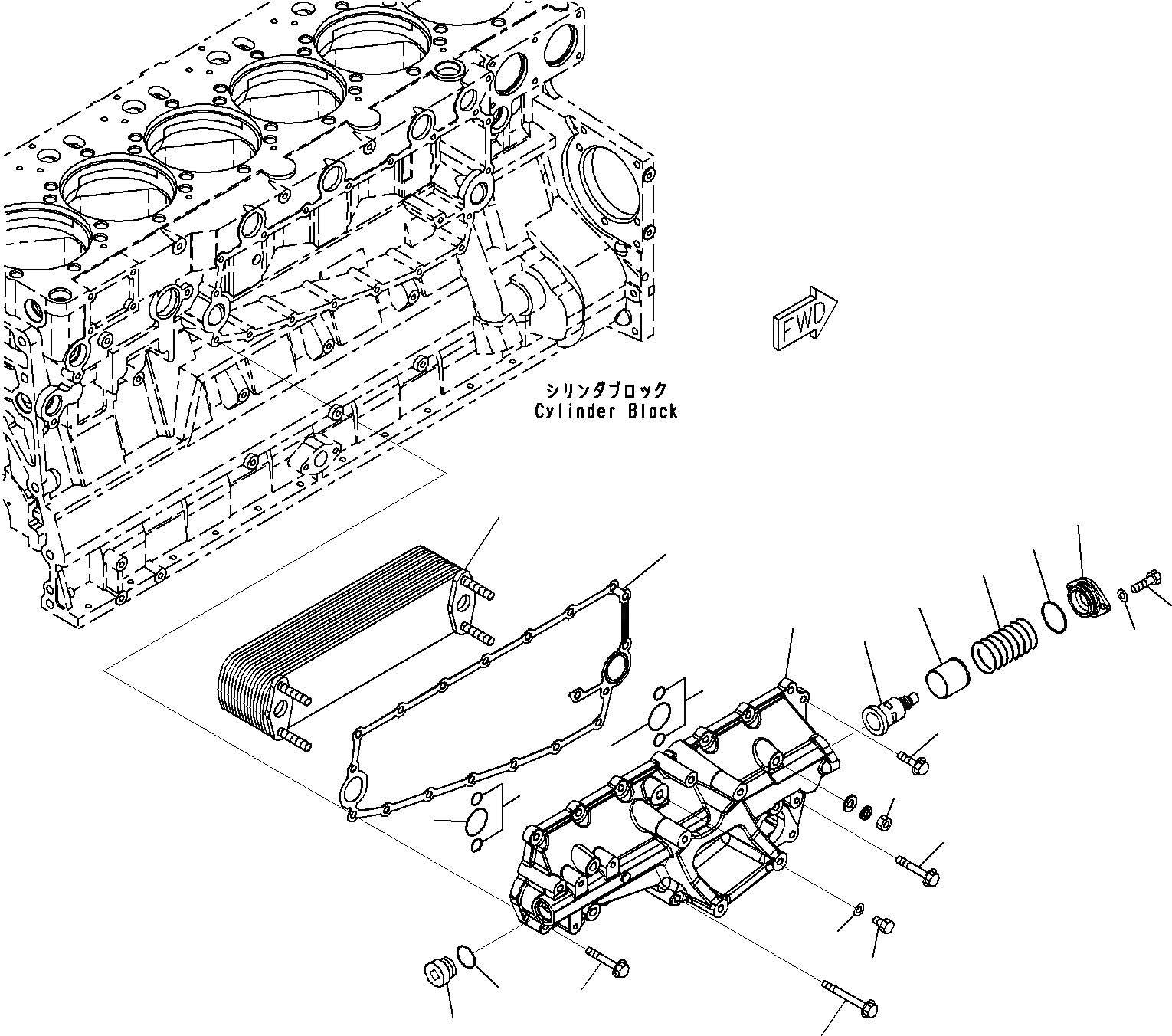 FWD

シリンダブロック
Cylinder Block