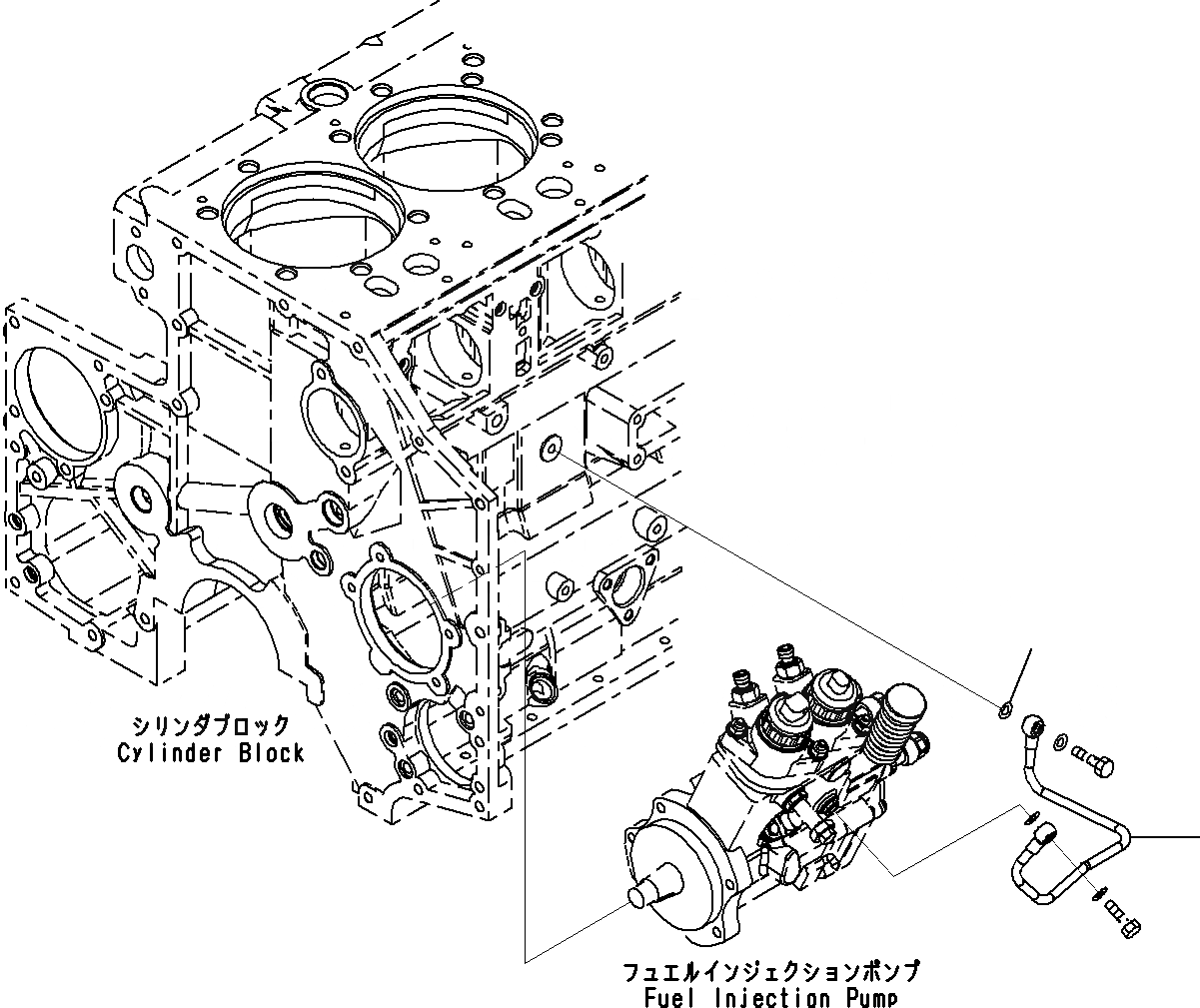 シリンダブロック
Cylinder Block

フュエルインジェクションポンプ
Fuel Injection Pump