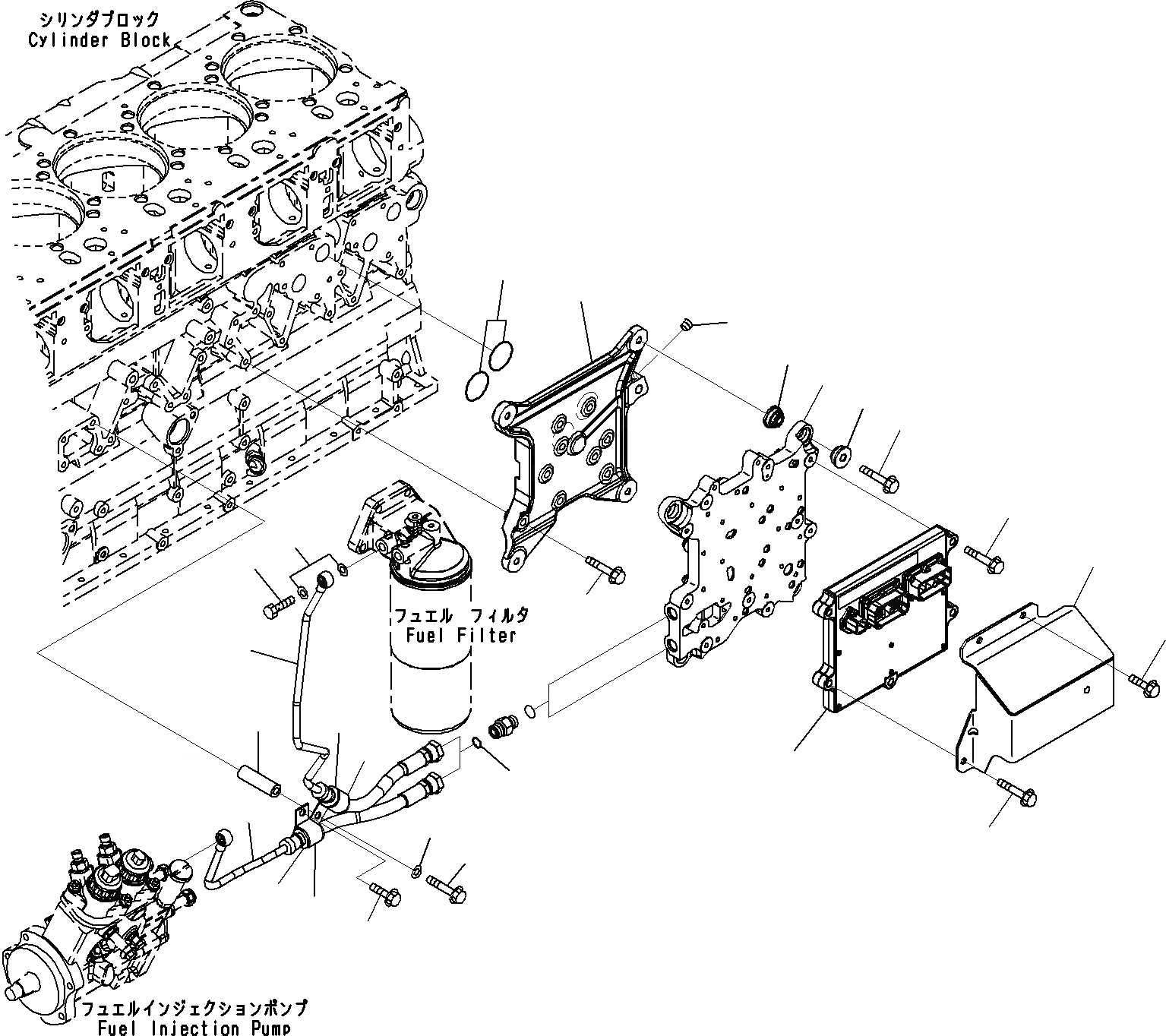 シリンダブロック
Cylinder Block

フュエル フィルタ
Fuel Filter

フュエルインジェクションポンプ
Fuel Injection Pump