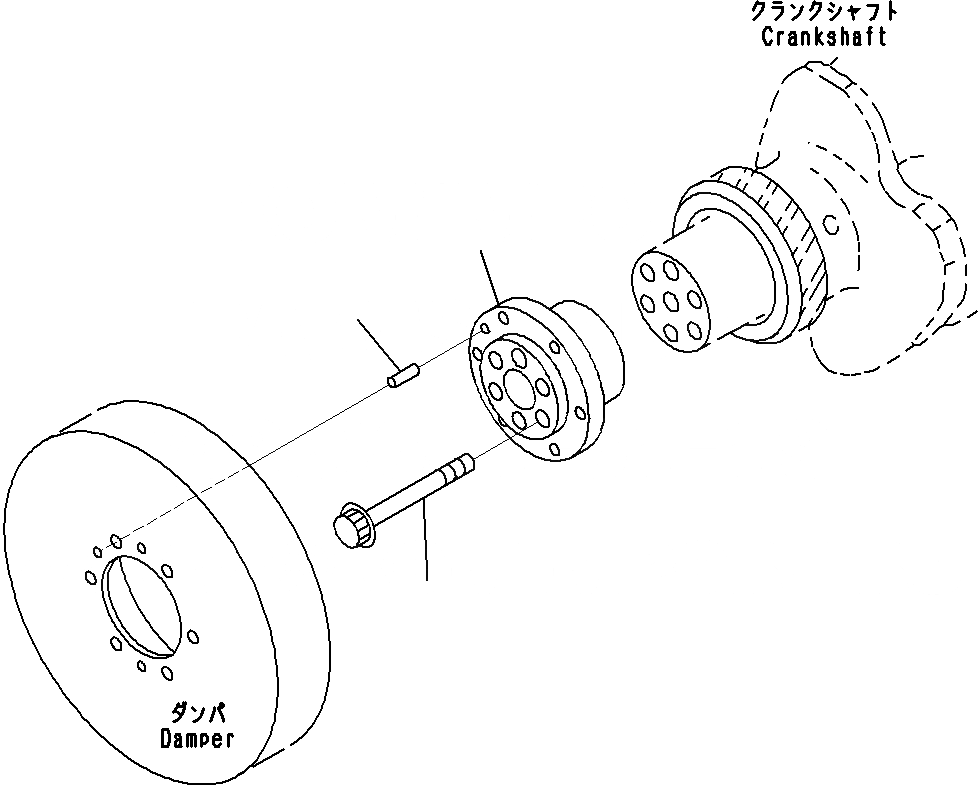 クランクシャフト
Crankshaft

ダンパ
Damper