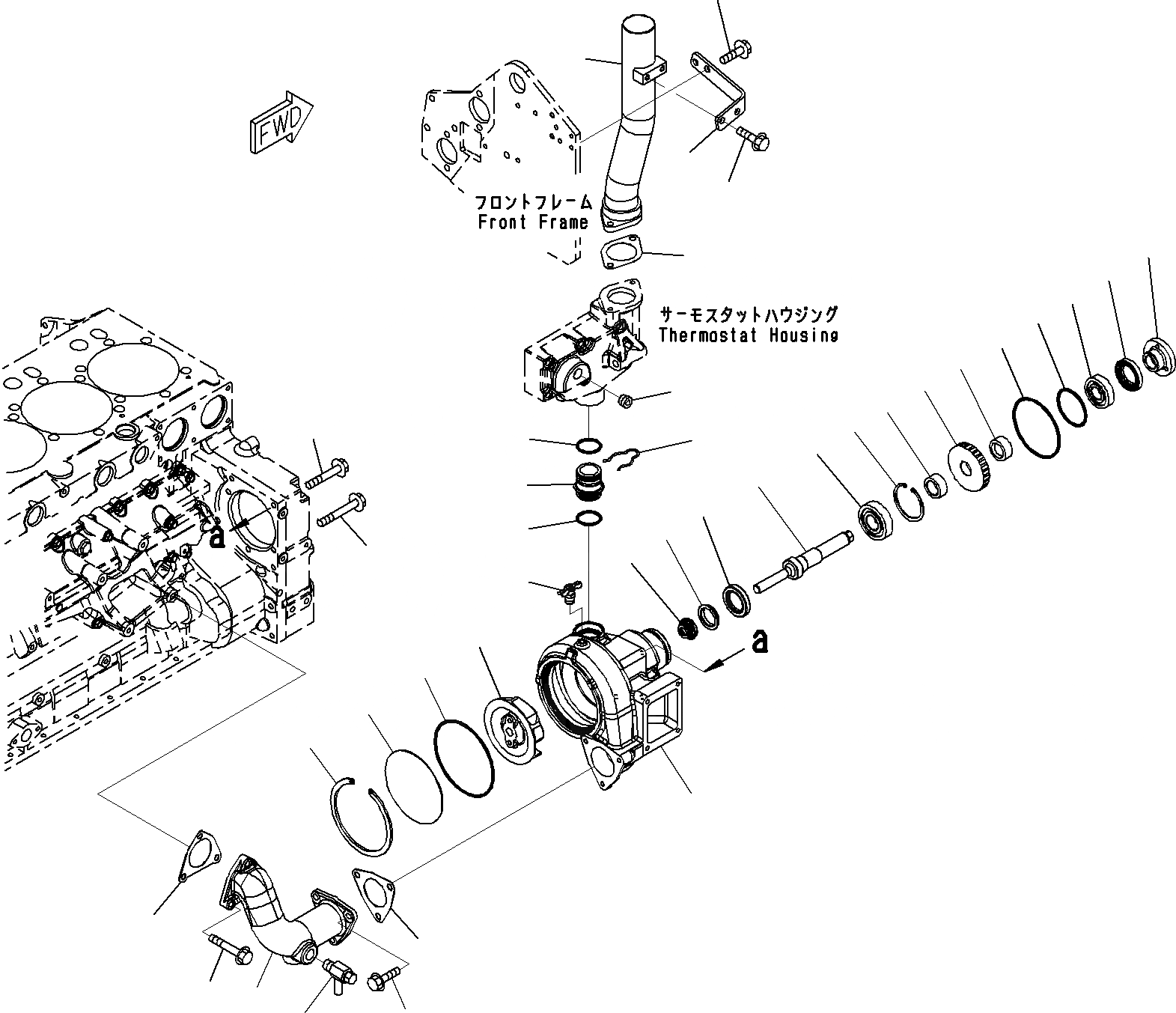 FWD

フロントフレーム
Front Frame

サーモスタットハウジング
Thermostat Housing

a

a