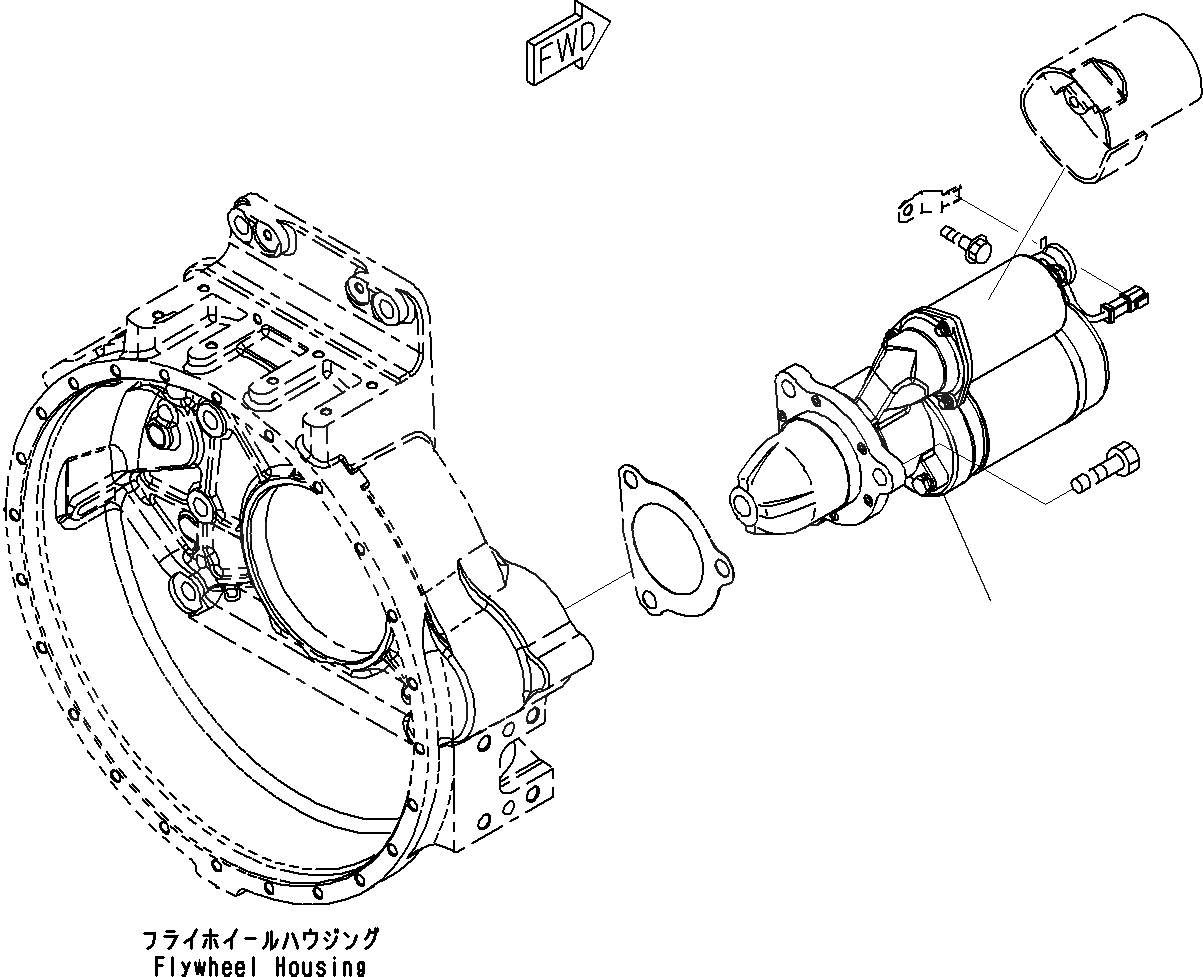 FWD

フライホイールハウジング
Flywheel Housing