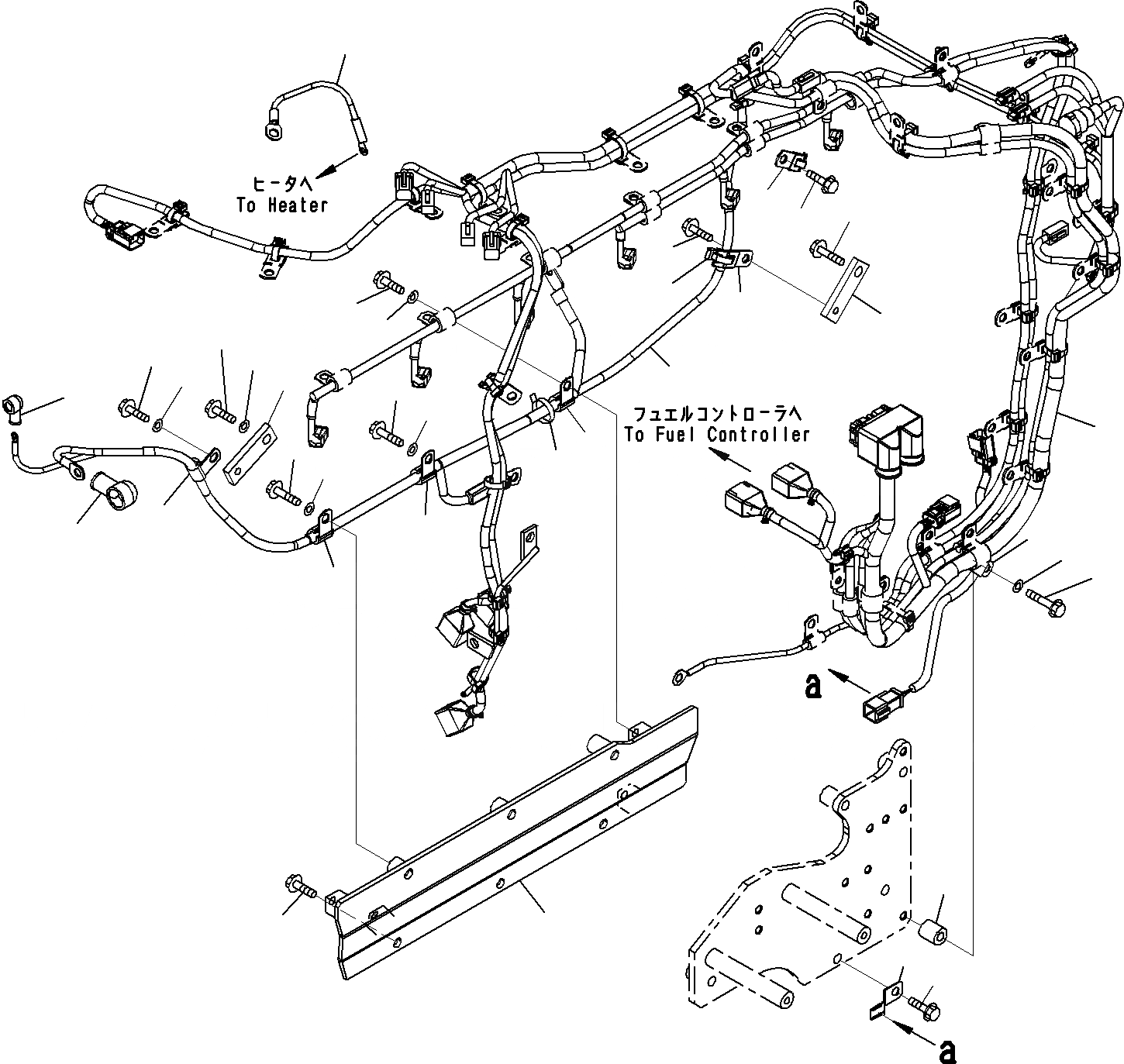 ヒータへ
To Heater

フュエルコントローラへ
To Fuel Controller

a

a